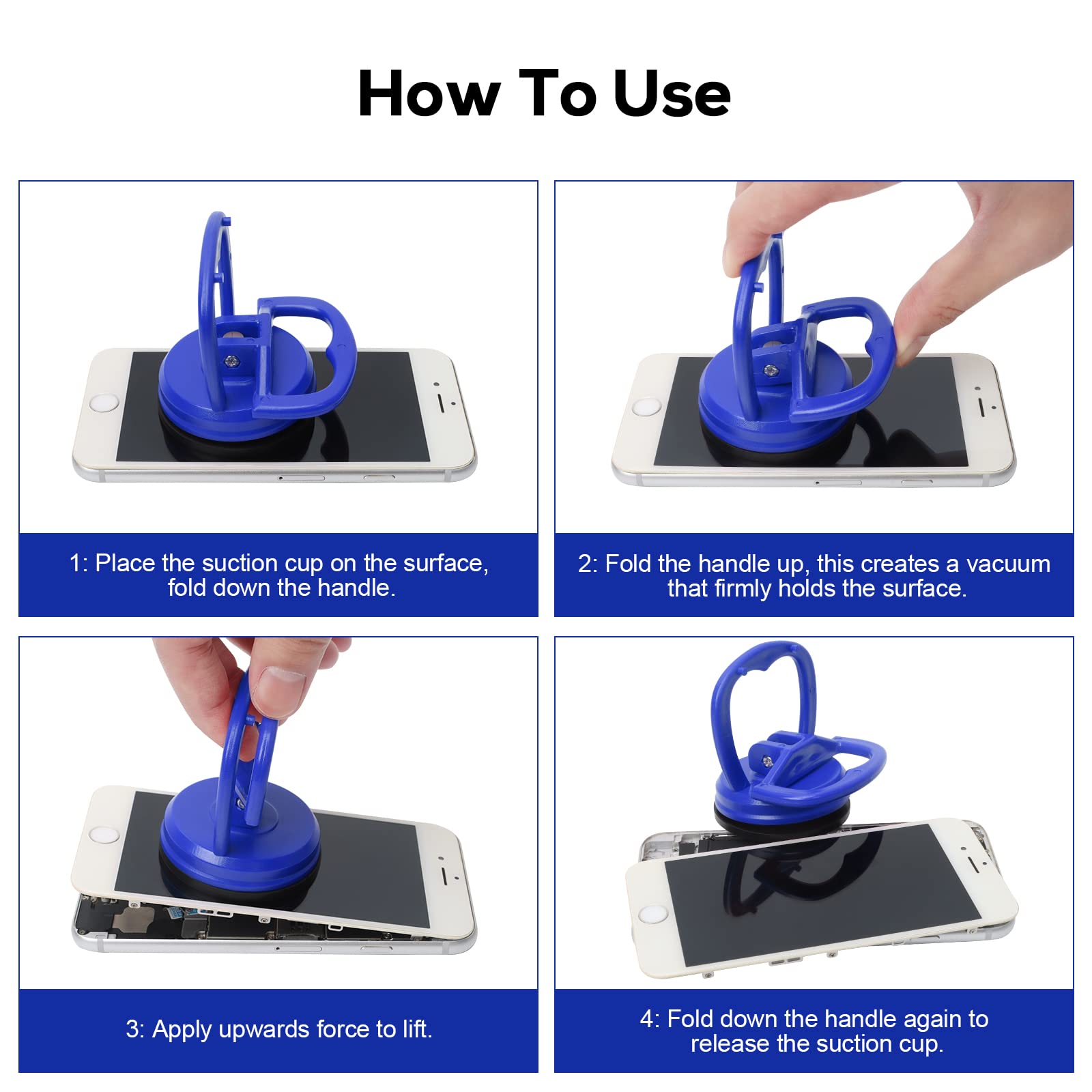 How To Use

1: Place the suction cup on the surface, fold down the handle.

2: Fold the handle up, this creates a vacuum that firmly holds the surface.

3: Apply upwards force to lift.

4: Fold down the handle again to release the suction cup.