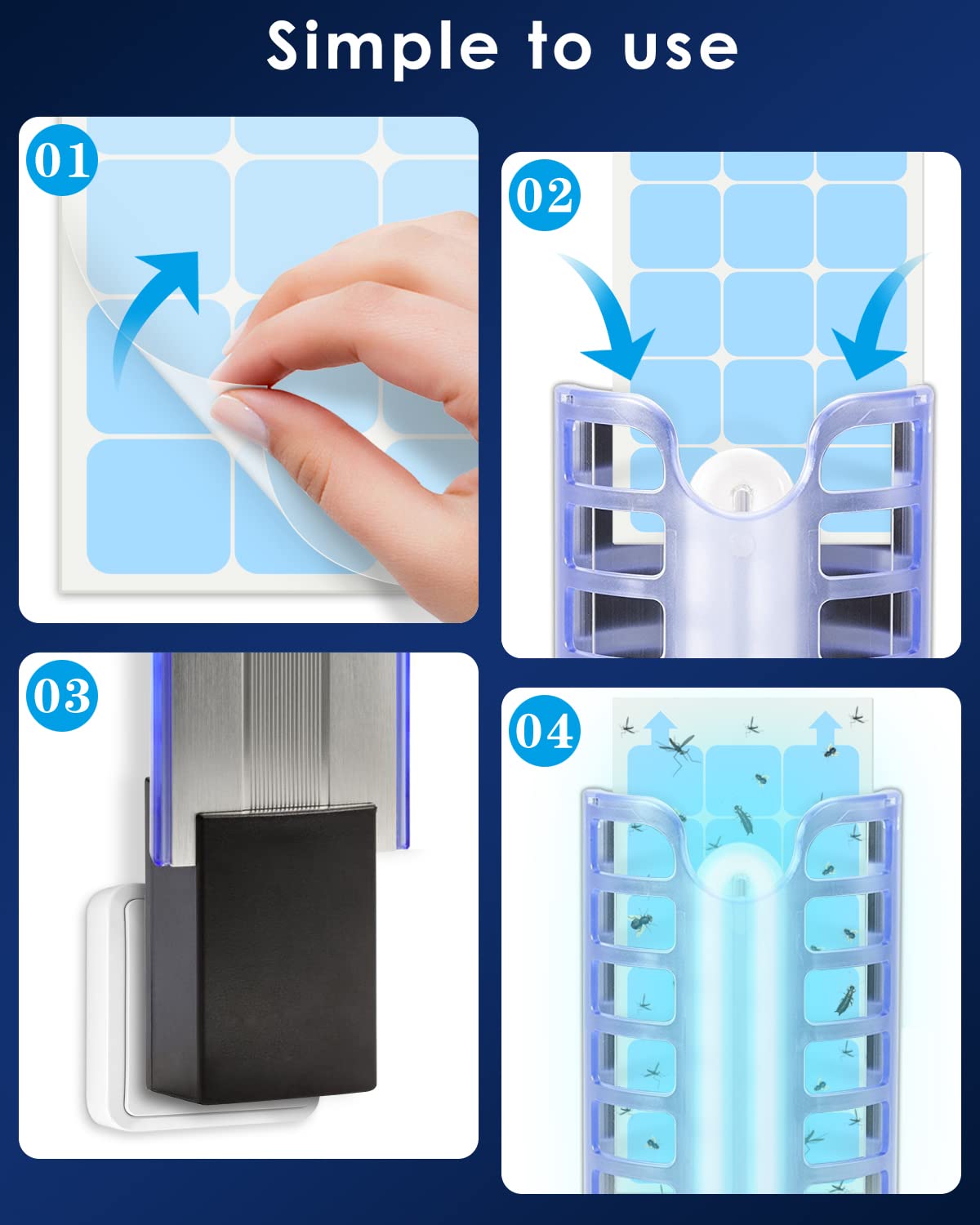 Simple to use

01

02

03

04