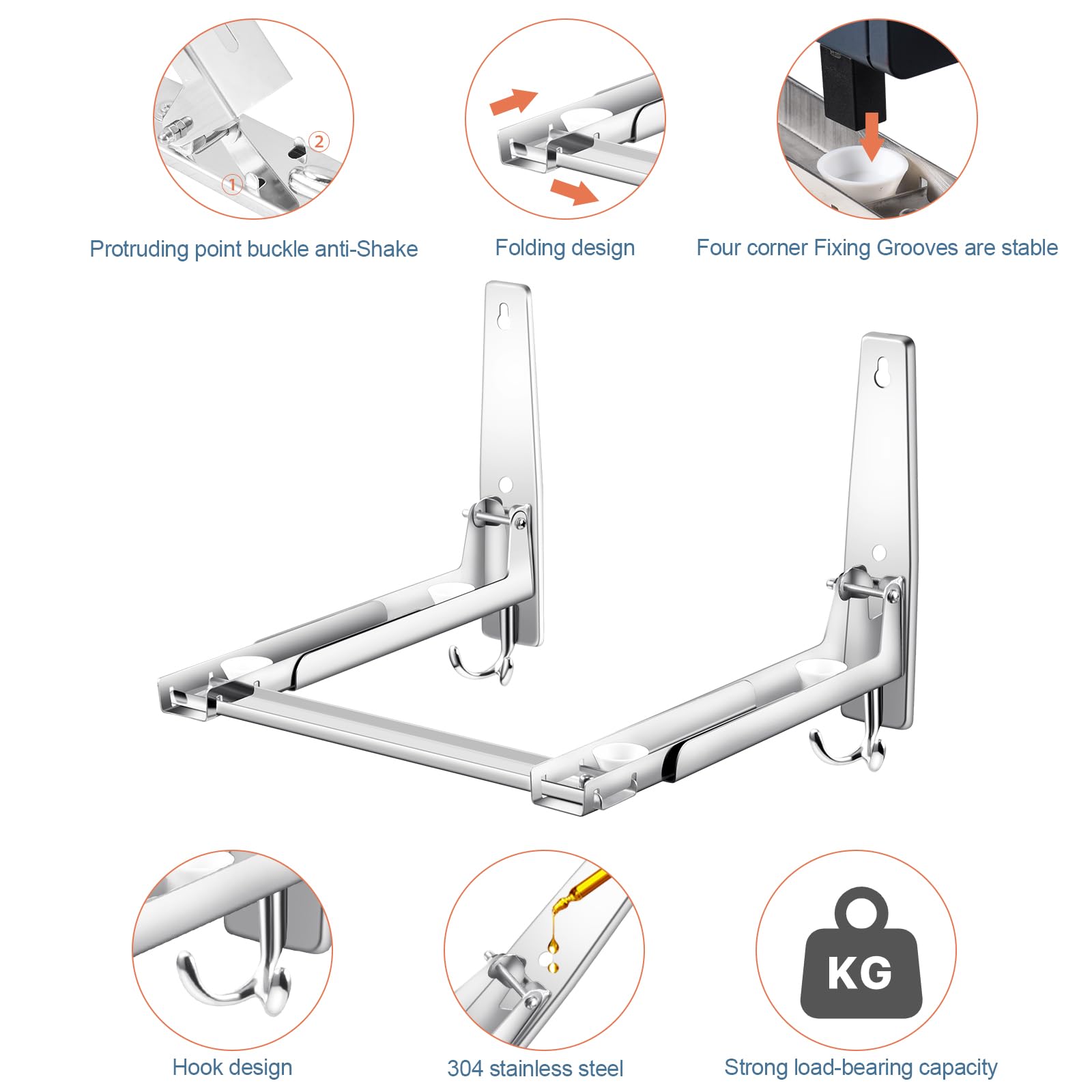 2

1

Protruding point buckle anti-Shake

Folding design

Four corner Fixing Grooves are stable

KG

Hook design

304 stainless steel

Strong load-bearing capacity