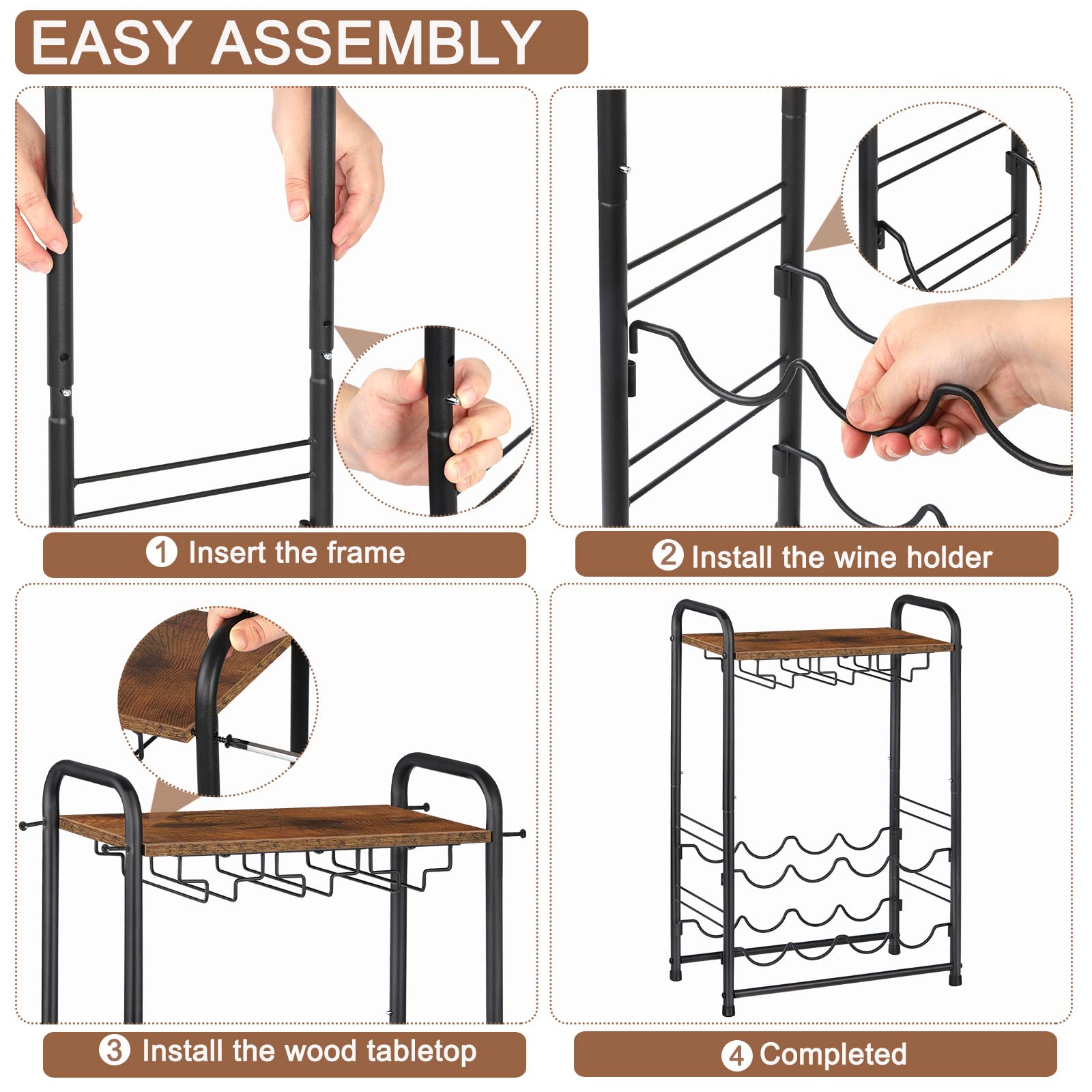 EASY ASSEMBLY

1 Insert the frame

2 Install the wine holder

3 Install the wood tabletop

4 Completed