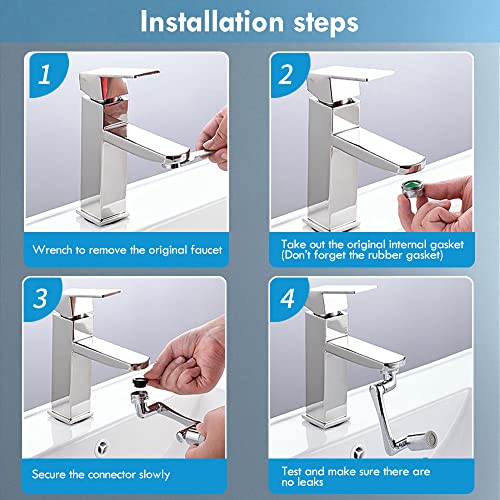 Installation steps

1

Wrench to remove the original faucet

2

Take out the original internal gasket (Don't forget the rubber gasket)

3

Secure the connector slowly

4

Test and make sure there are no leaks