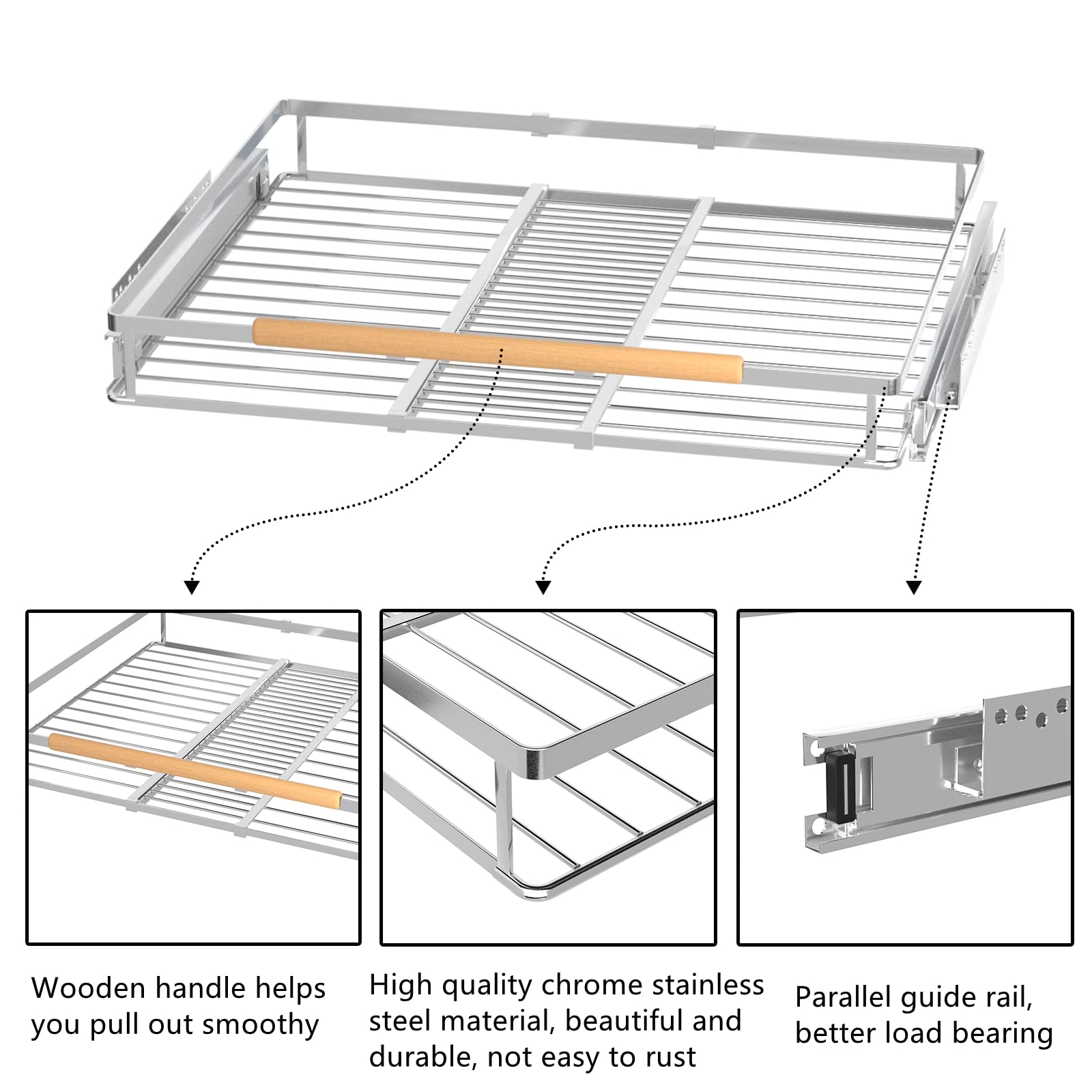 Wooden handle helps you pull out smoothy

High quality chrome stainless steel material, beautiful and durable, not easy to rust

Parallel guide rail, better load bearing