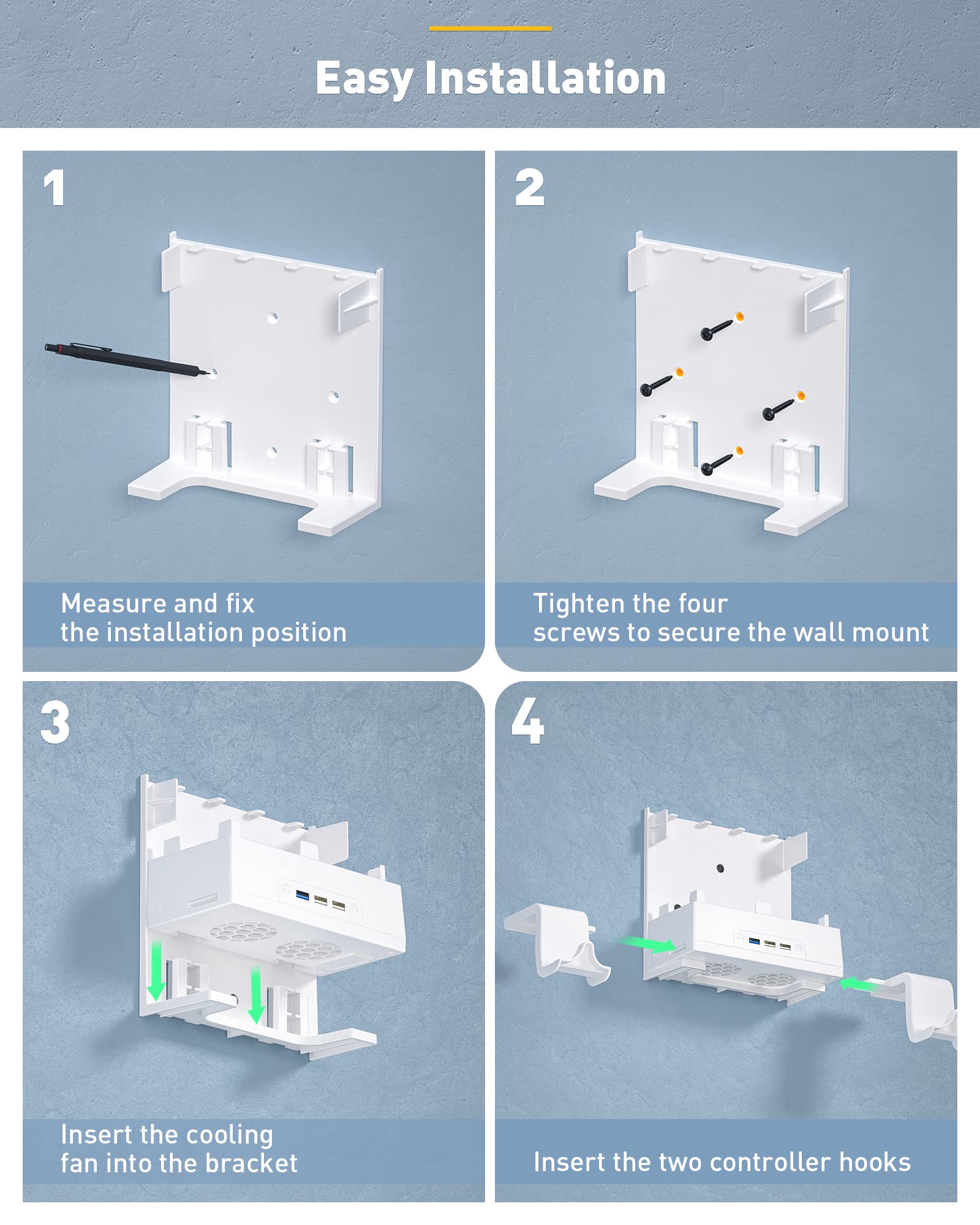 Easy Installation

1

Measure and fix
the installation position

2

Tighten the four
screws to secure the wall mount

3

Insert the cooling
fan into the bracket

4

Insert the two controller hooks