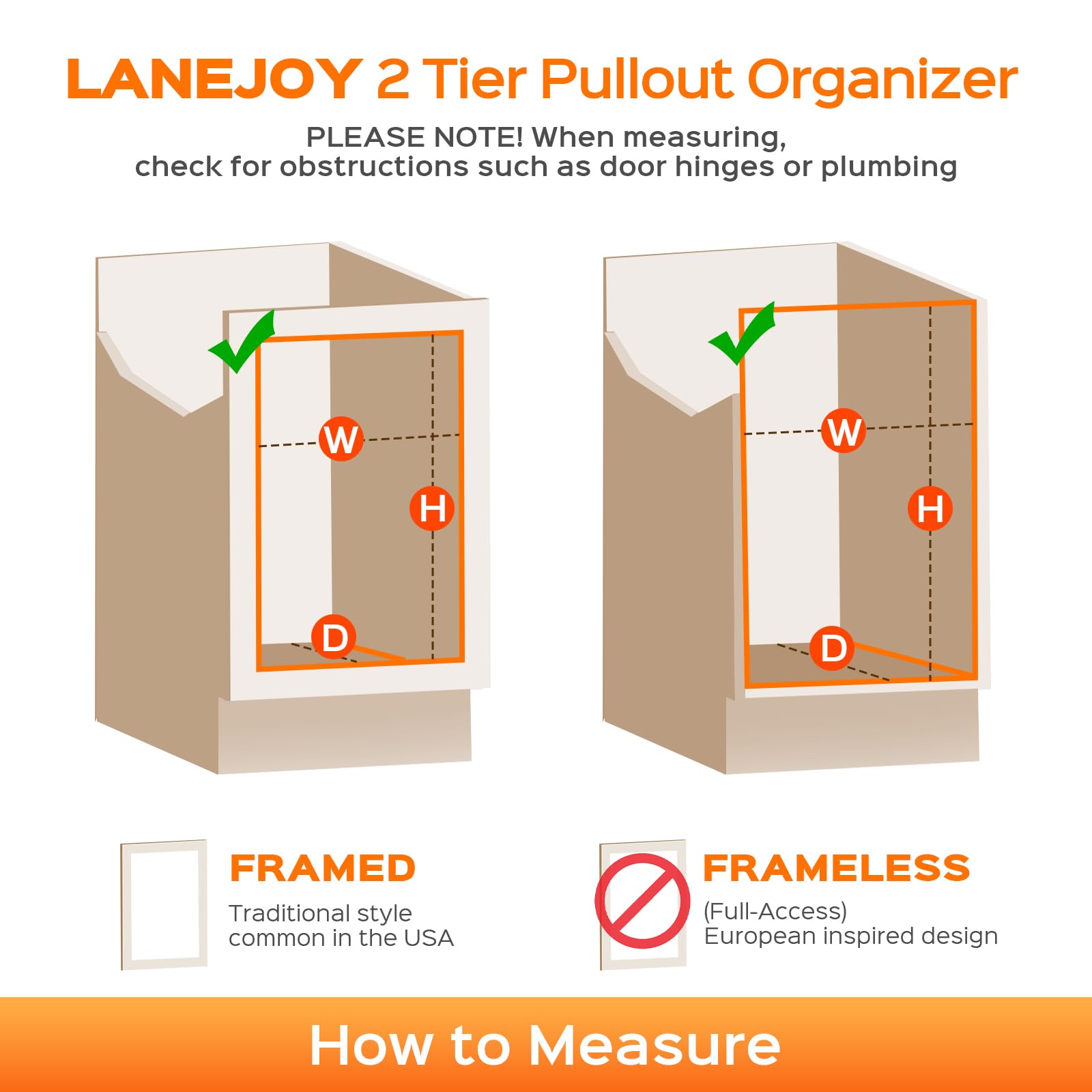 LANEJOY 2 Tier Pullout Organizer

PLEASE NOTE! When measuring, check for obstructions such as door hinges or plumbing

W
H
D

W
H
D

FRAMED
Traditional style common in the USA

FRAMELESS
(Full-Access) European inspired design

How to Measure