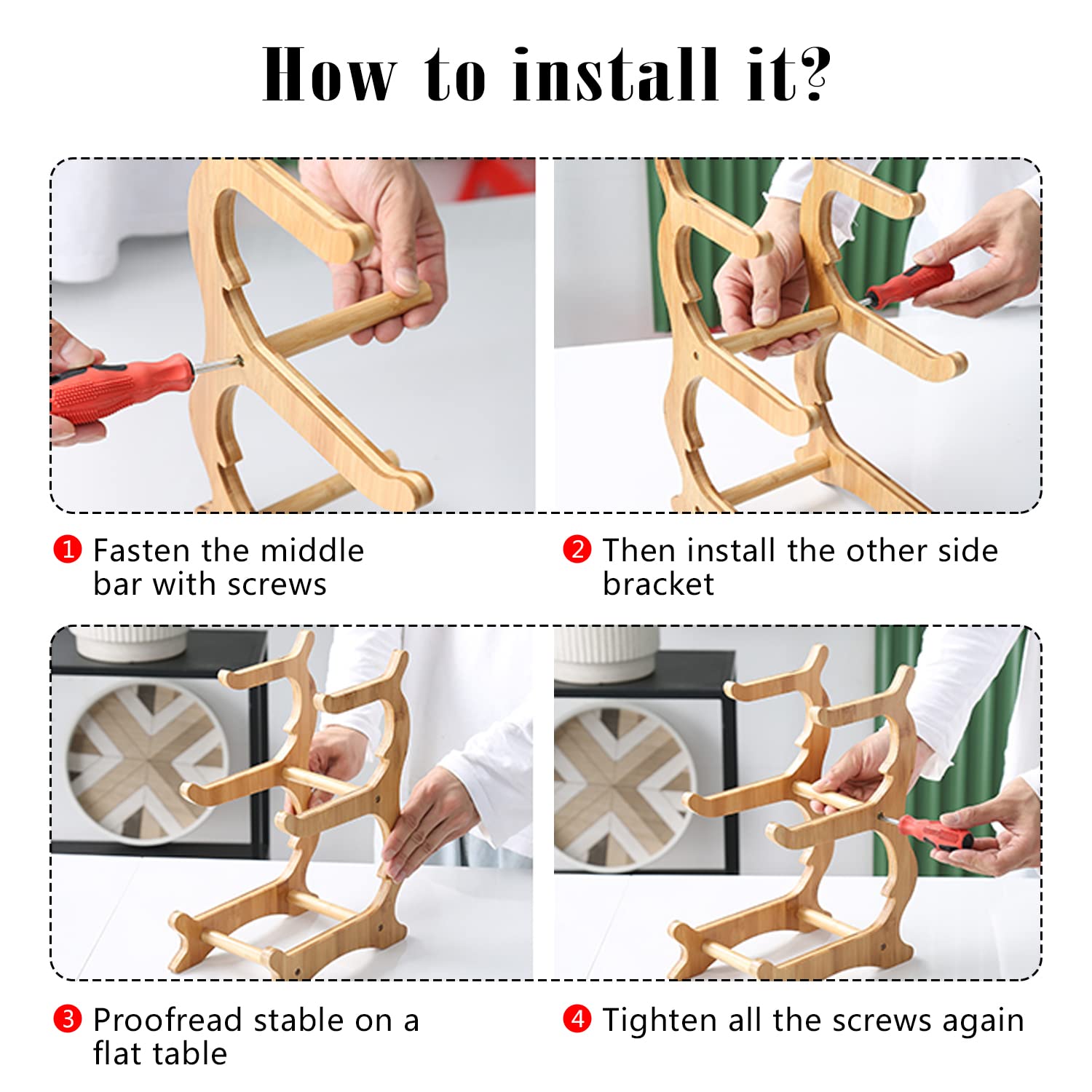 How to install it?

1 Fasten the middle bar with screws

2 Then install the other side bracket

3 Proofread stable on a flat table

4 Tighten all the screws again