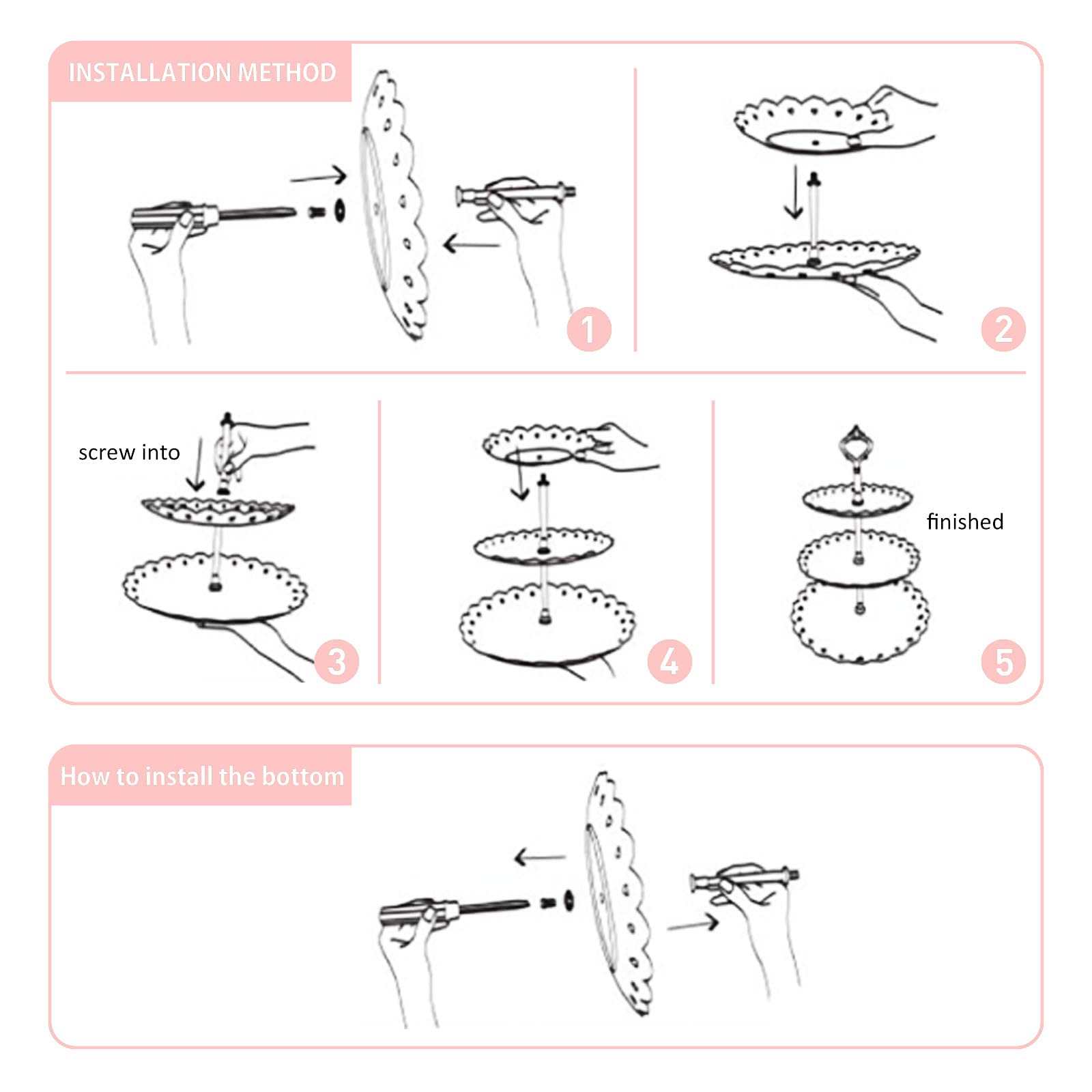 INSTALLATION METHOD

1

2

screw into

3

4

finished

5

How to install the bottom