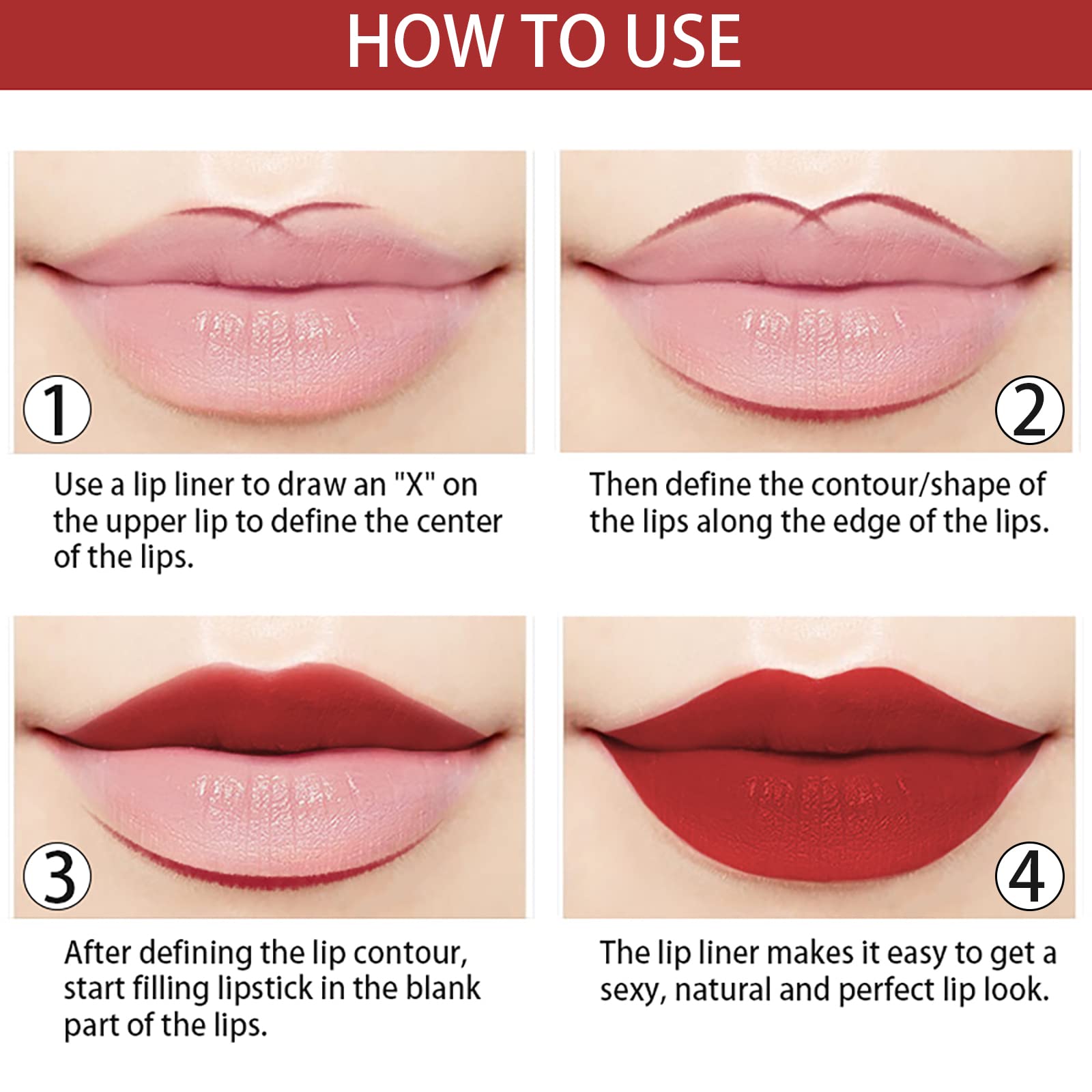 HOW TO USE

①

Use a lip liner to draw an "X" on the upper lip to define the center of the lips.

②

Then define the contour/shape of the lips along the edge of the lips.

③

After defining the lip contour, start filling lipstick in the blank part of the lips.

④

The lip liner makes it easy to get a sexy, natural and perfect lip look.