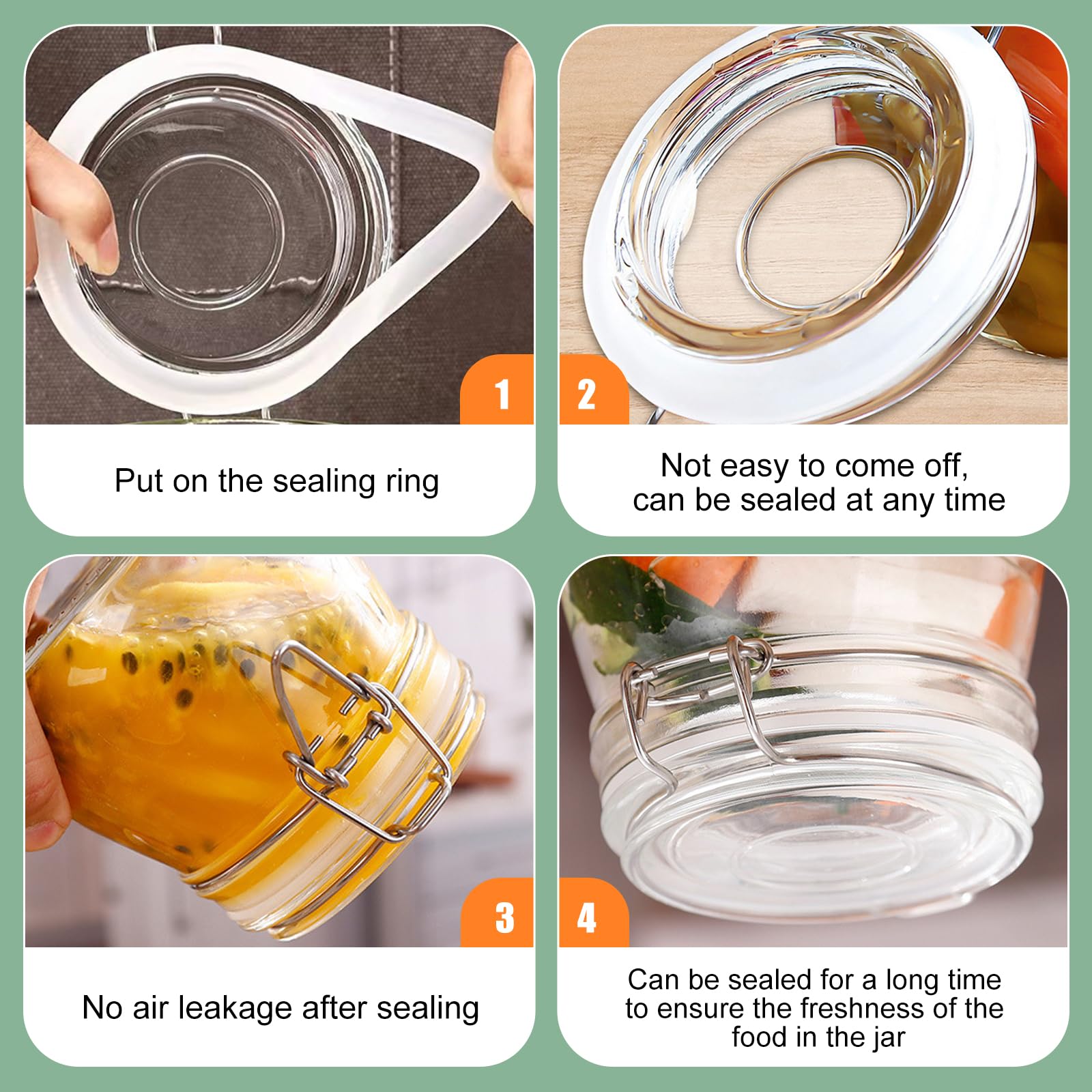 1

Put on the sealing ring

2

Not easy to come off, can be sealed at any time

3

No air leakage after sealing

4

Can be sealed for a long time to ensure the freshness of the food in the jar