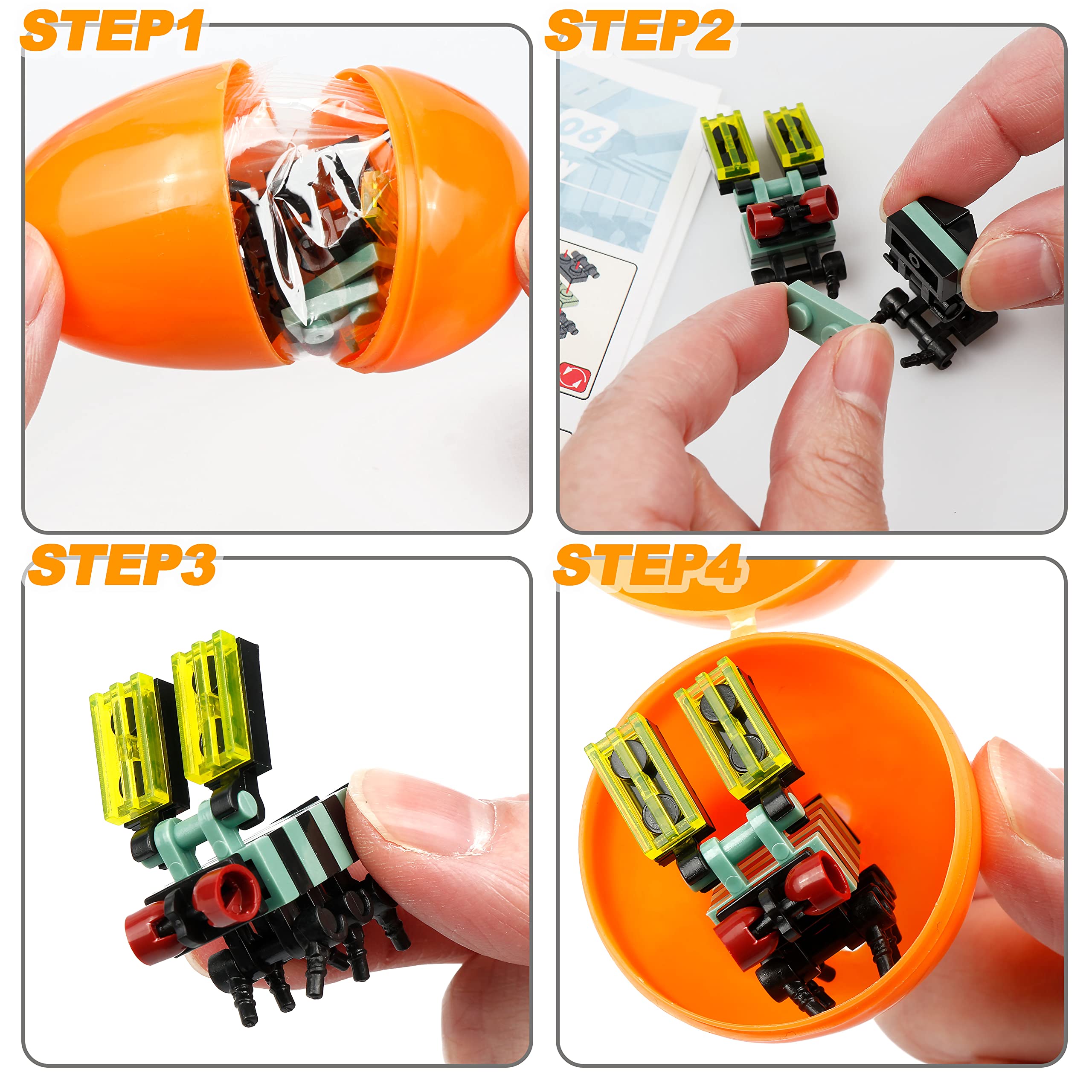 STEP1

STEP2

06

STEP3

STEP4