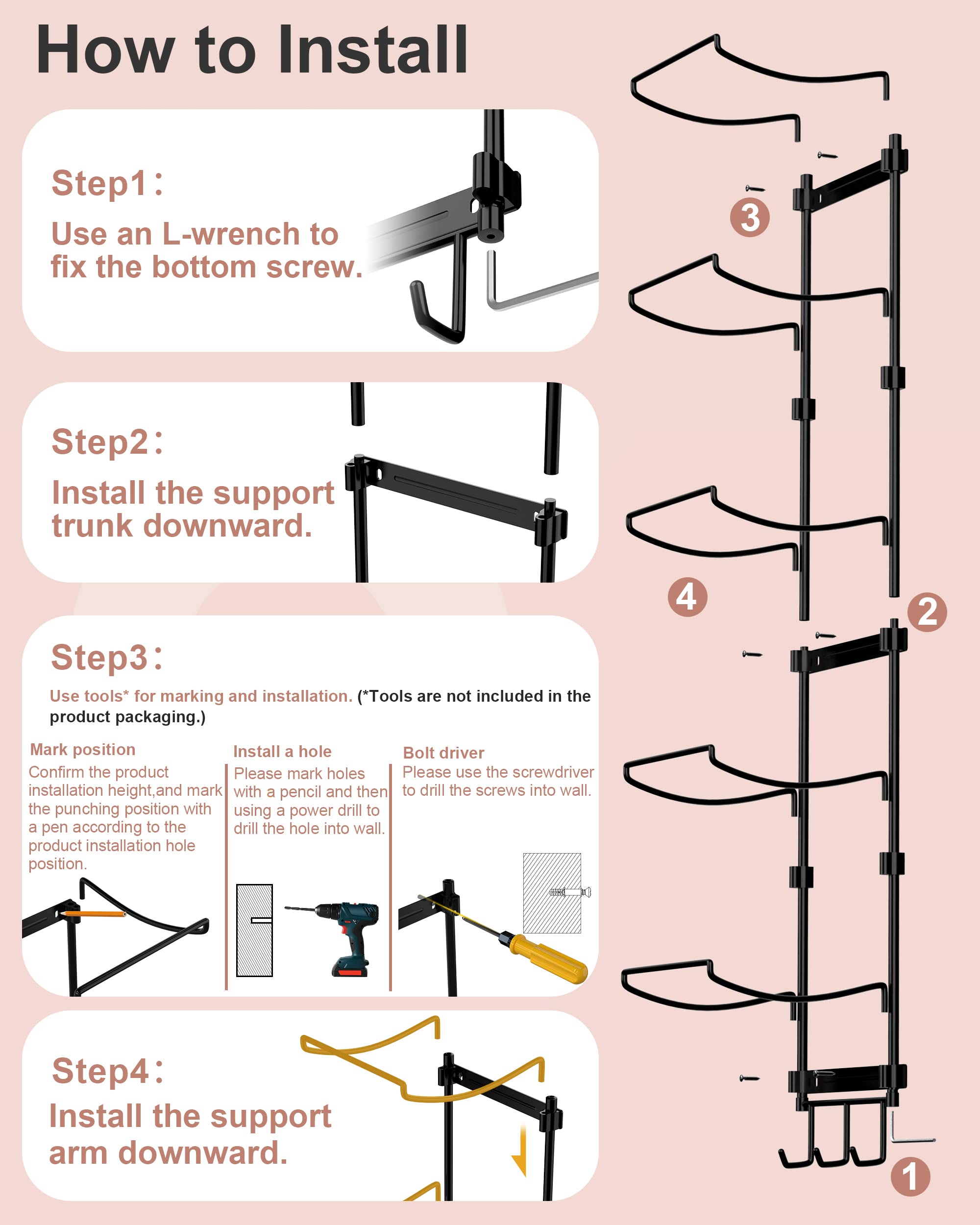 How to Install

Step1：
Use an L-wrench to fix the bottom screw.

Step2：
Install the support trunk downward.

Step3：
Use tools* for marking and installation. (*Tools are not included in the product packaging.)

Mark position
Confirm the product installation height,and mark the punching position with a pen according to the product installation hole position.

Install a hole
Please mark holes with a pencil and then using a power drill to drill the hole into wall.

Bolt driver
Please use the screwdriver to drill the screws into wall.

Step4：
Install the support arm downward.

3
4
2
1