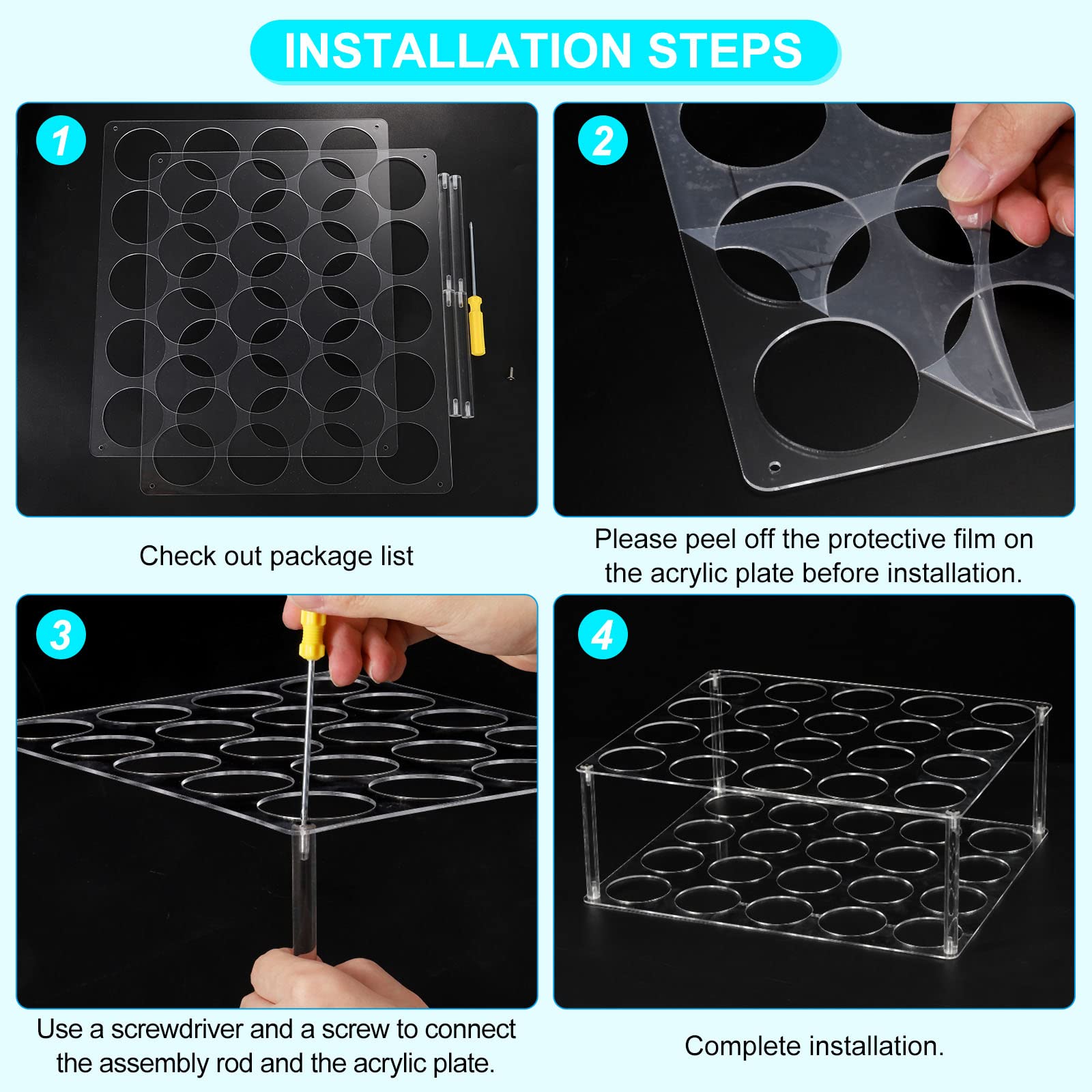 INSTALLATION STEPS

1

Check out package list

2

Please peel off the protective film on the acrylic plate before installation.

3

Use a screwdriver and a screw to connect the assembly rod and the acrylic plate.

4

Complete installation.