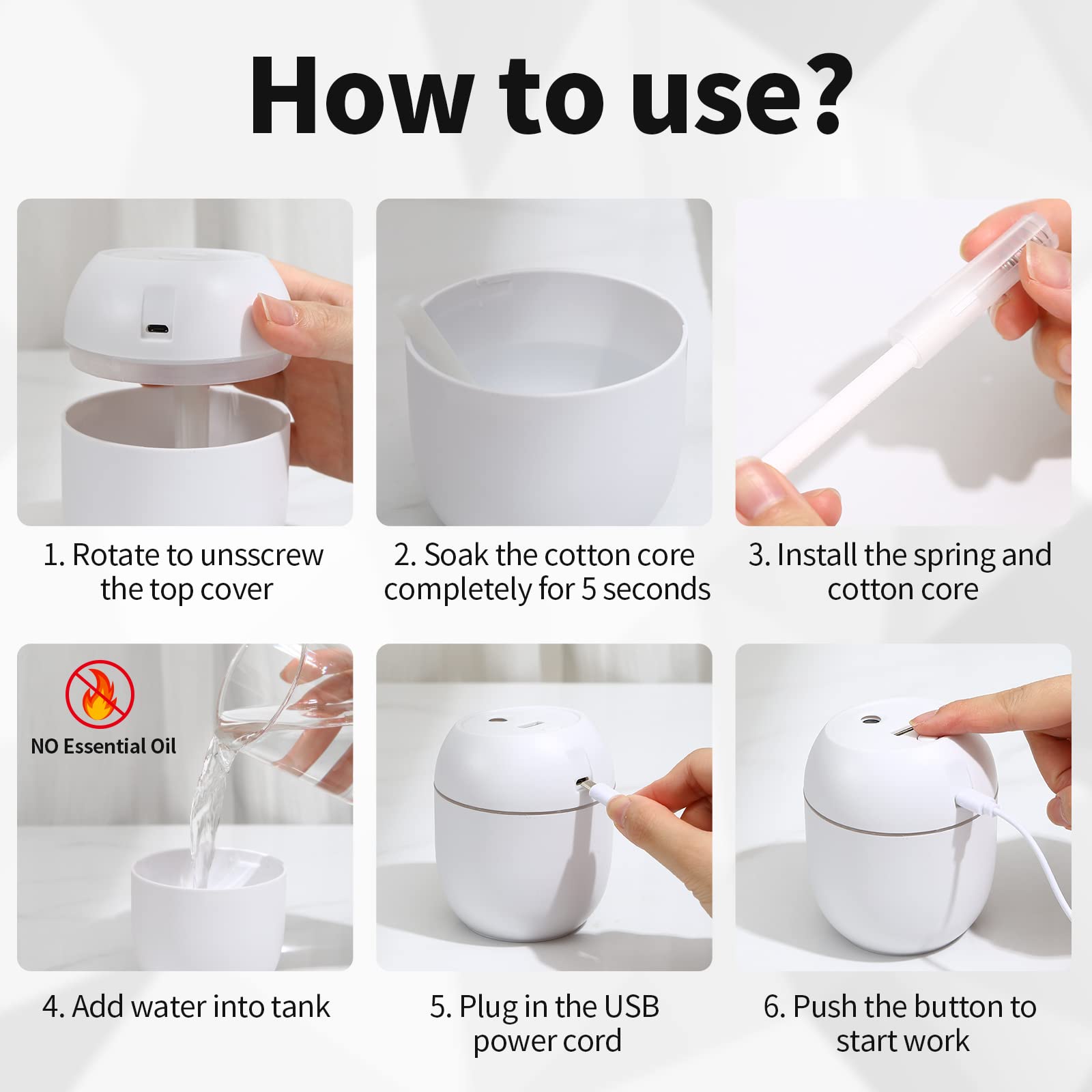 How to use?

1. Rotate to unsscrew the top cover

2. Soak the cotton core completely for 5 seconds

3. Install the spring and cotton core

NO Essential Oil

4. Add water into tank

5. Plug in the USB power cord

6. Push the button to start work