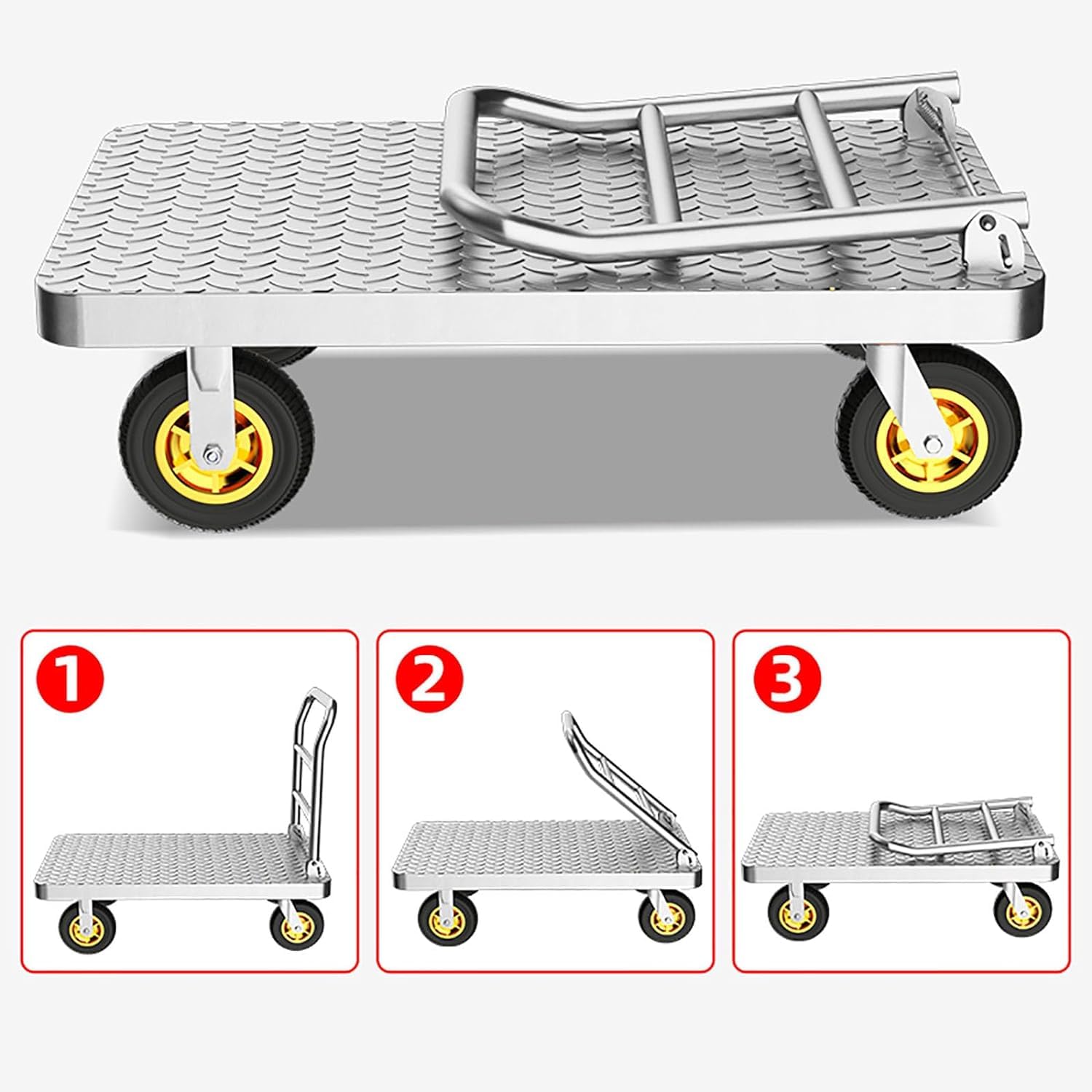 1

2

3