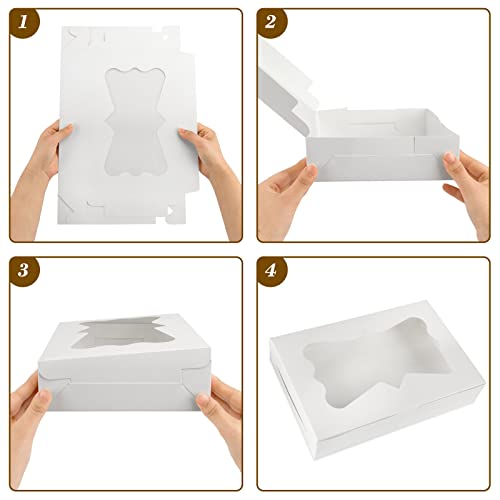 1

2

3

4