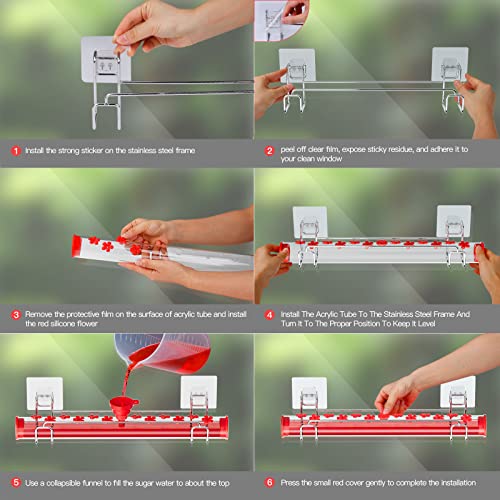 1 Install the strong sticker on the stainless steel frame

2 peel off clear film, expose sticky residue, and adhere it to your clean window

3 Remove the protective film on the surface of acrylic tube and install the red silicone flower

4 Install The Acrylic Tube To The Stainless Steel Frame And Turn It To The Proper Position To Keep It Level

5 Use a collapsible funnel to fill the sugar water to about the top

6 Press the small red cover gently to complete the installation