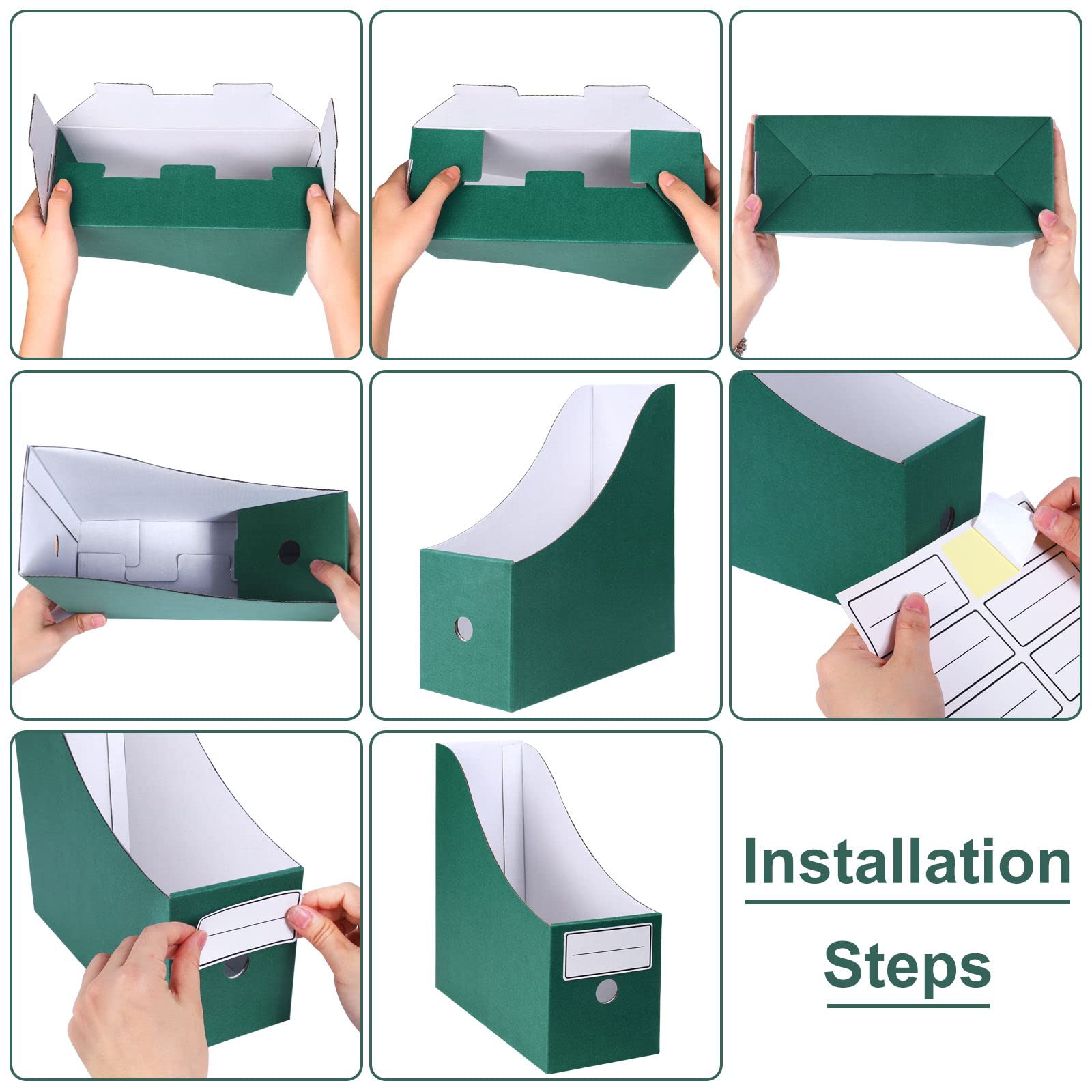 Installation

Steps