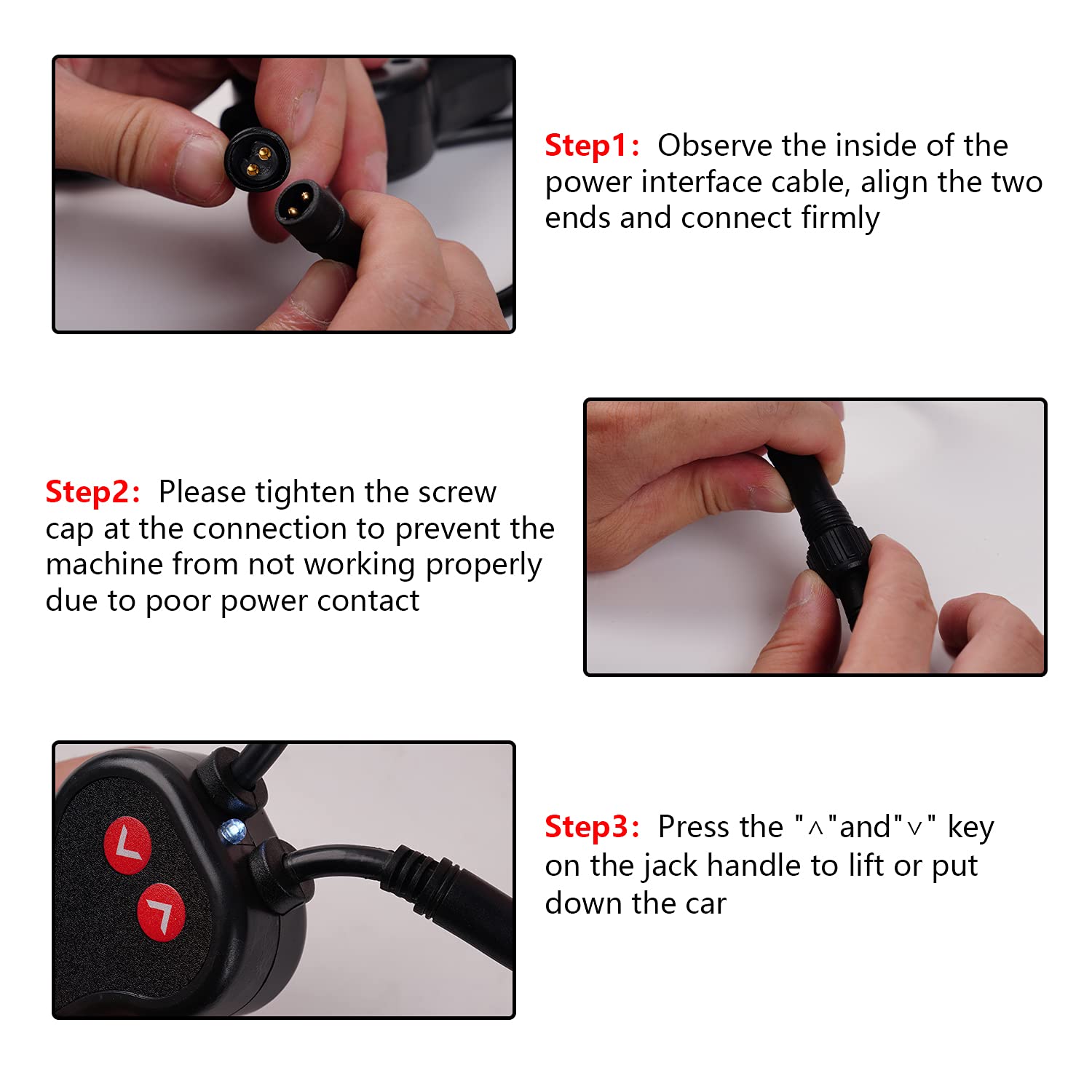 Step1: Observe the inside of the power interface cable, align the two ends and connect firmly

Step2: Please tighten the screw cap at the connection to prevent the machine from not working properly due to poor power contact

Step3: Press the "∧"and"∨" key on the jack handle to lift or put down the car