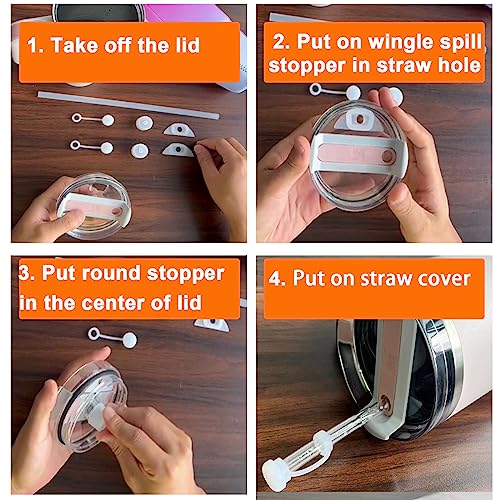 1. Take off the lid

2. Put on wingle spill stopper in straw hole

3. Put round stopper in the center of lid

4. Put on straw cover