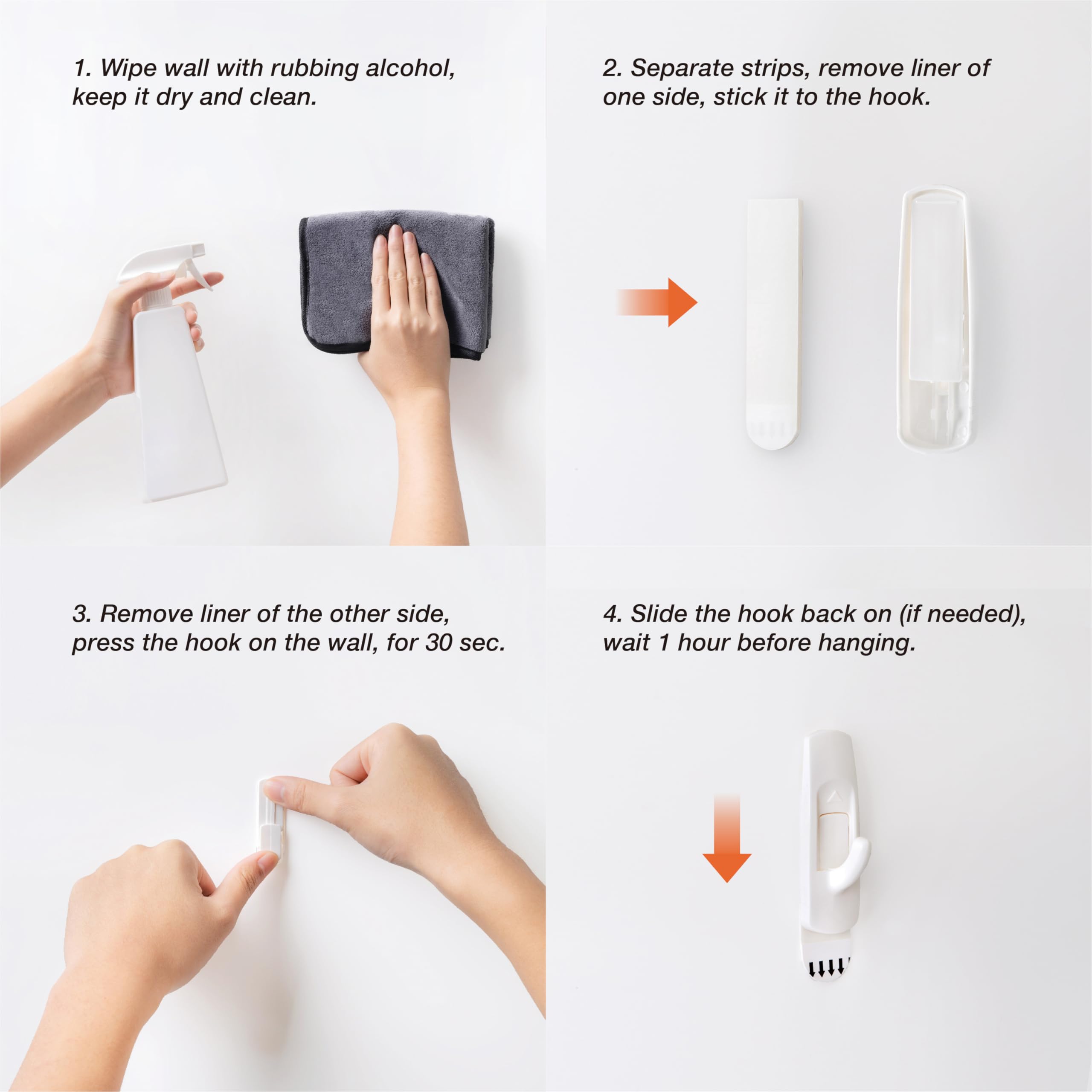 1. Wipe wall with rubbing alcohol, keep it dry and clean.

2. Separate strips, remove liner of one side, stick it to the hook.

3. Remove liner of the other side, press the hook on the wall, for 30 sec.

4. Slide the hook back on (if needed), wait 1 hour before hanging.