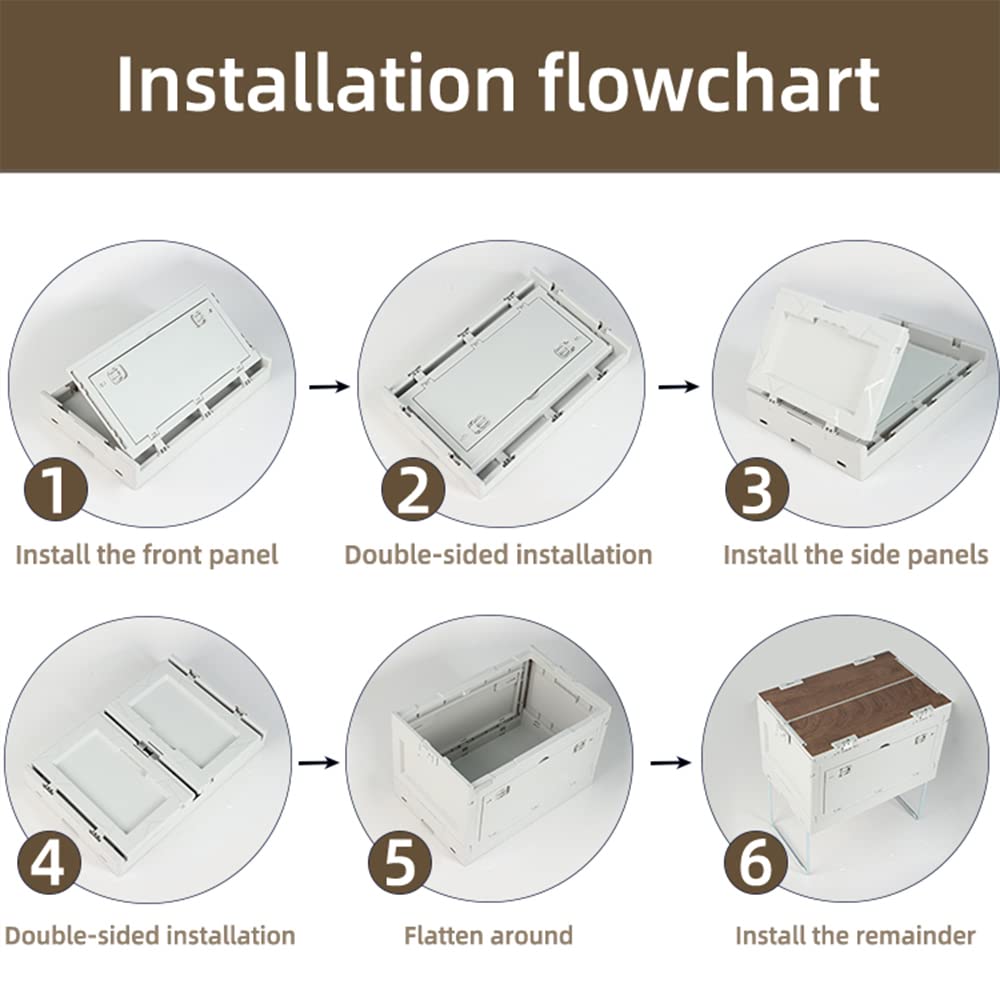 Installation flowchart

1
Install the front panel

2
Double-sided installation

3
Install the side panels

4
Double-sided installation

5
Flatten around

6
Install the remainder