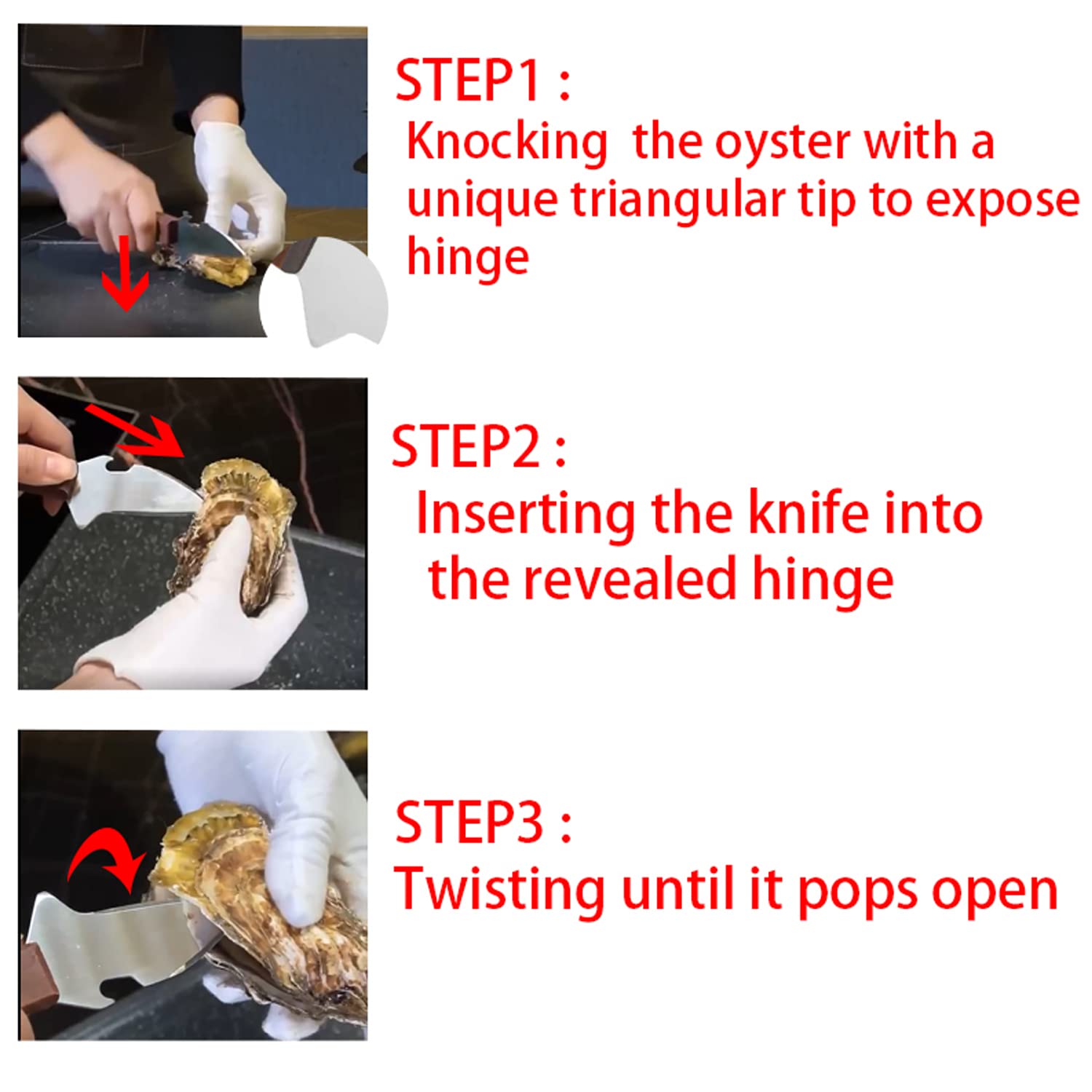 STEP1 :
Knocking the oyster with a unique triangular tip to expose hinge

STEP2 :
Inserting the knife into the revealed hinge

STEP3 :
Twisting until it pops open