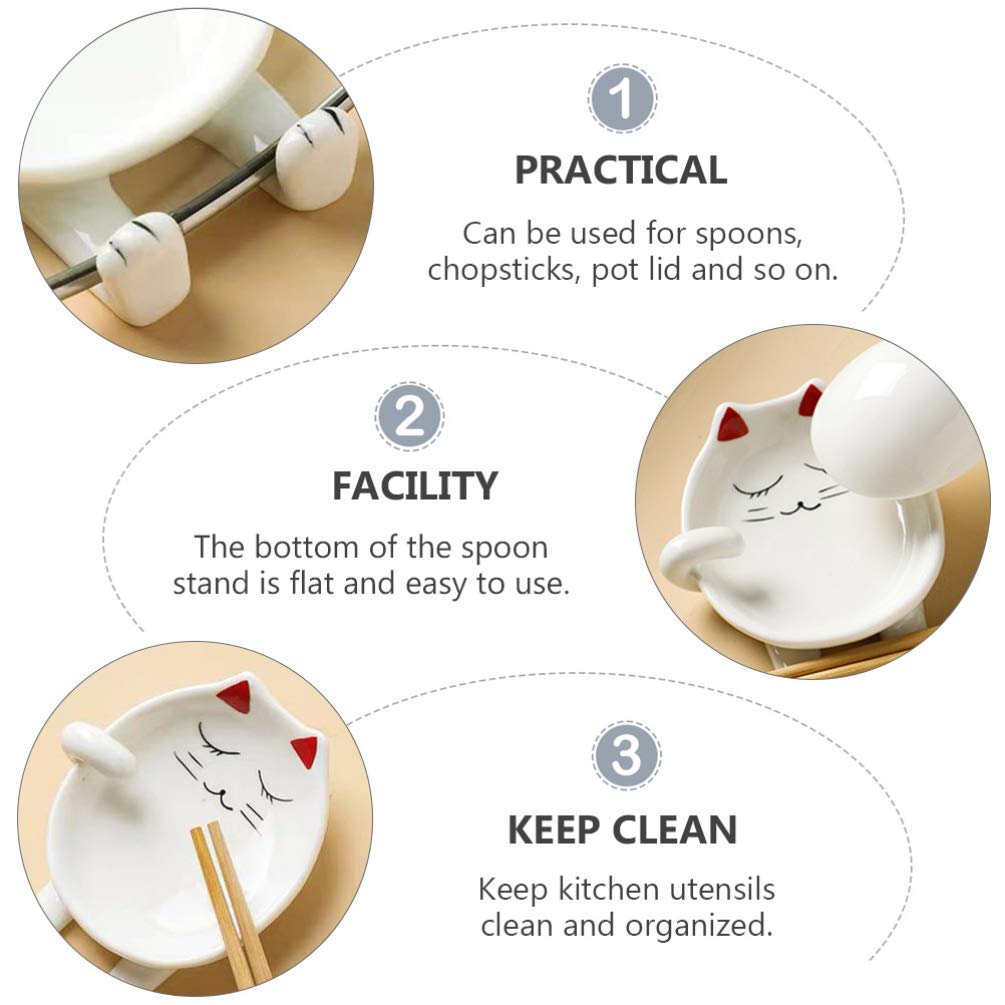 1

PRACTICAL

Can be used for spoons, chopsticks, pot lid and so on.

2

FACILITY

The bottom of the spoon stand is flat and easy to use.

3

KEEP CLEAN

Keep kitchen utensils clean and organized.