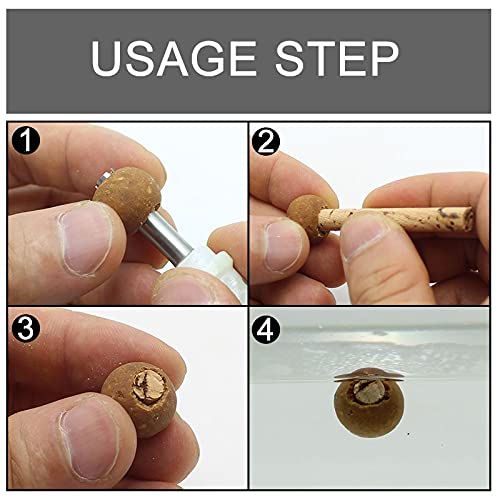 USAGE STEP

1

2

3

4