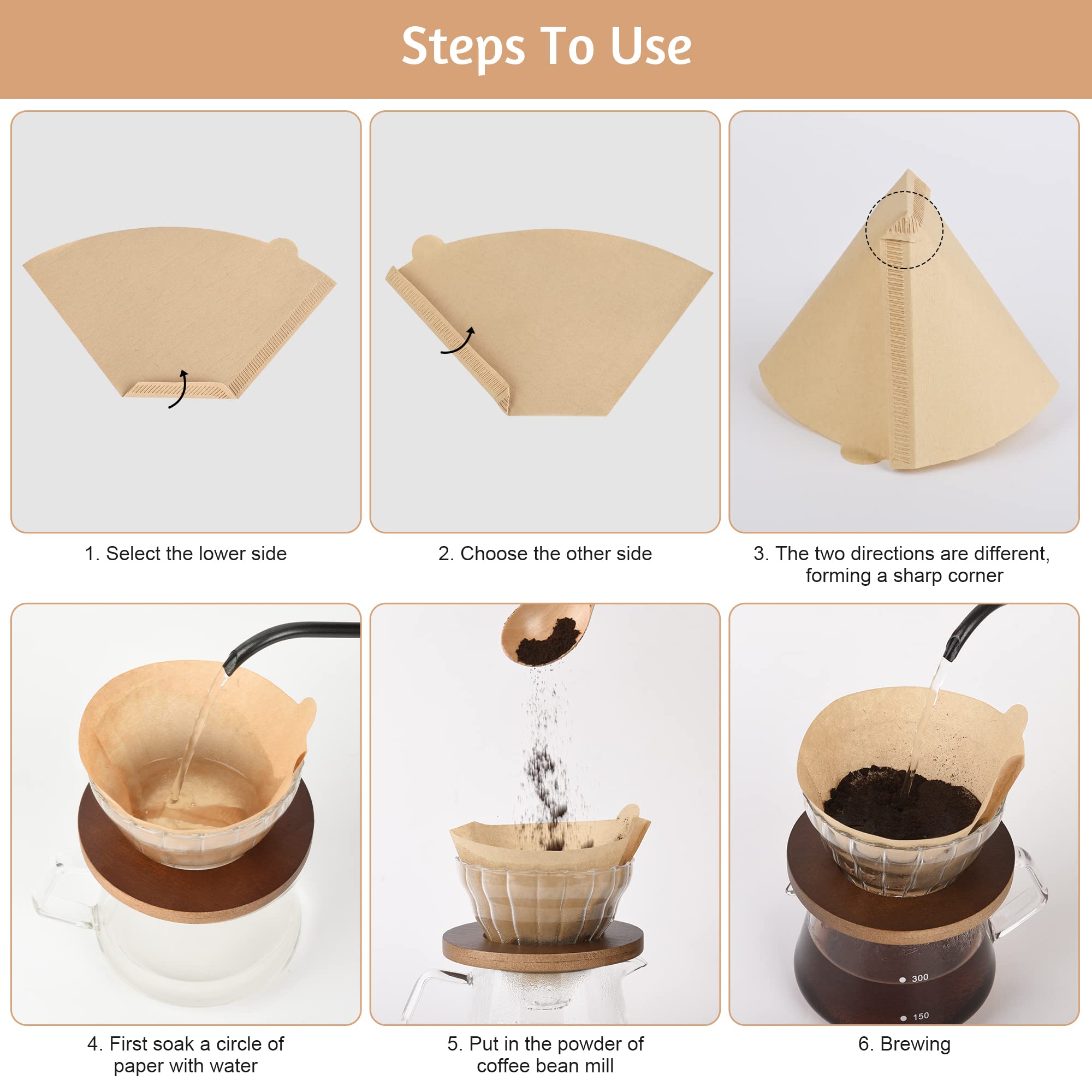 Steps To Use

1. Select the lower side

2. Choose the other side

3. The two directions are different, forming a sharp corner

4. First soak a circle of paper with water

5. Put in the powder of coffee bean mill

300
150

6. Brewing