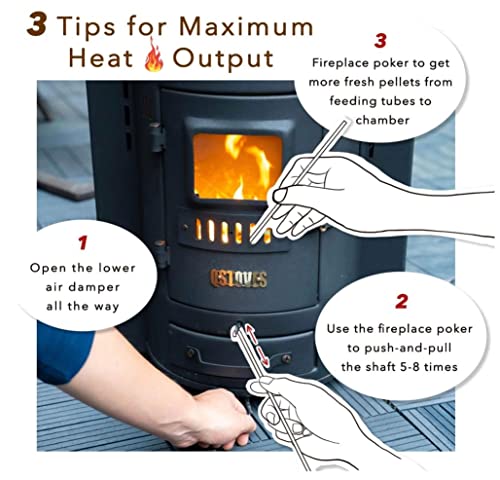 3 Tips for Maximum Heat Output

3
Fireplace poker to get more fresh pellets from feeding tubes to chamber

1
Open the lower air damper all the way

QSTOVES

2
Use the fireplace poker to push-and-pull the shaft 5-8 times