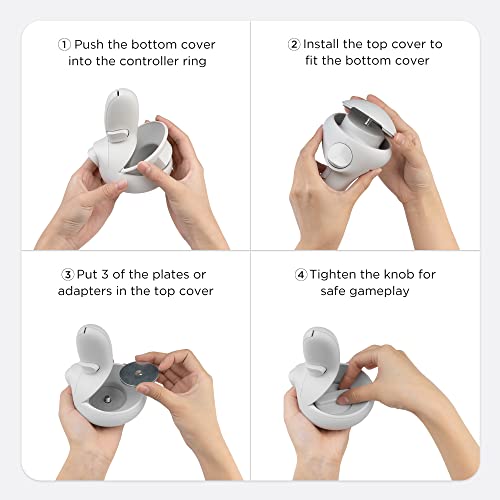 ① Push the bottom cover into the controller ring

② Install the top cover to fit the bottom cover

③ Put 3 of the plates or adapters in the top cover

④ Tighten the knob for safe gameplay