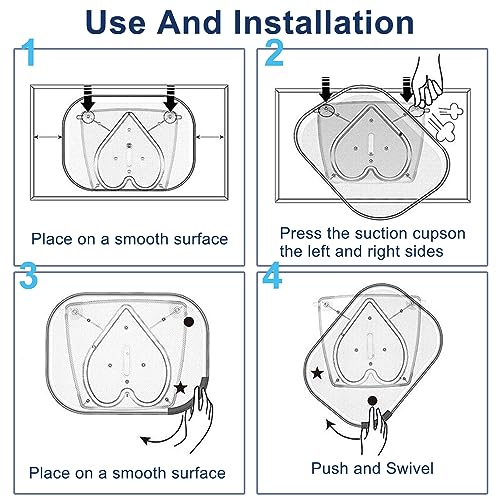 Use And Installation

1

Place on a smooth surface

2

Press the suction cupson the left and right sides

3

Place on a smooth surface

4

Push and Swivel