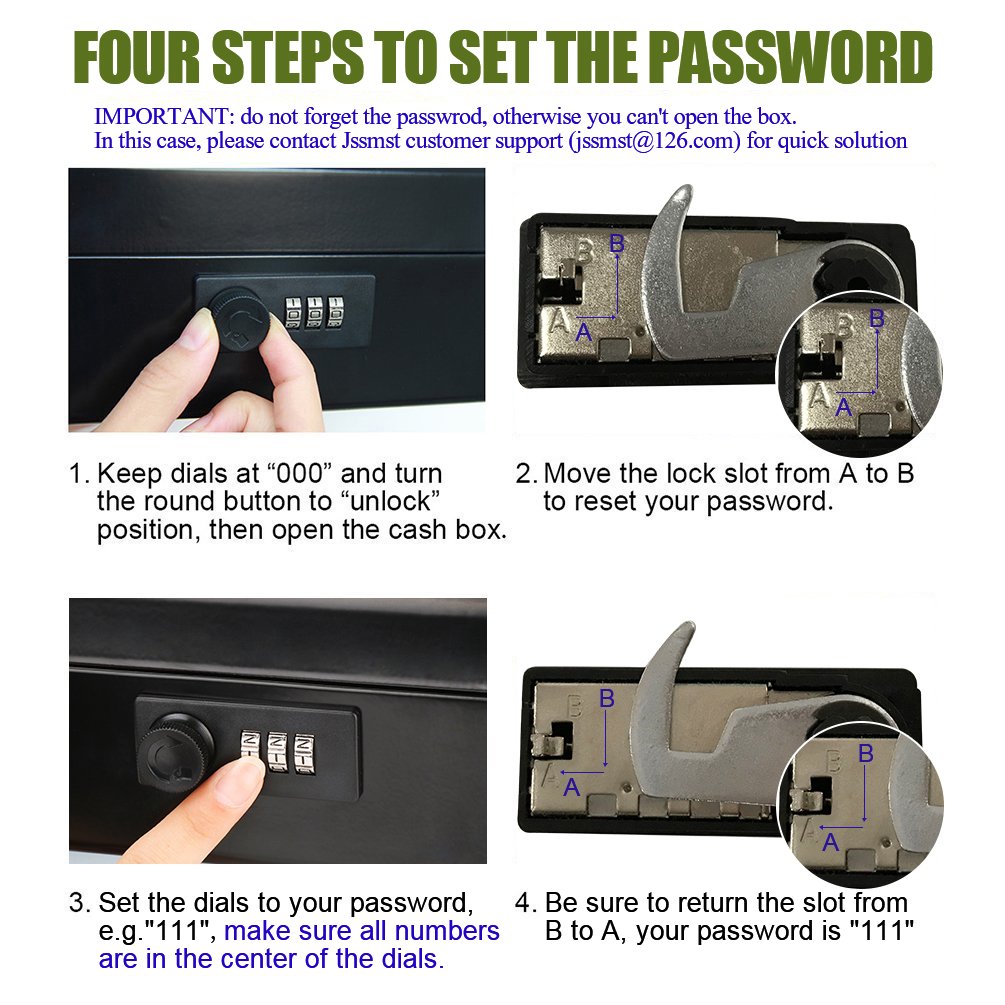 FOUR STEPS TO SET THE PASSWORD

IMPORTANT: do not forget the passwrod, otherwise you can't open the box.
In this case, please contact Jssmst customer support (jssmst@126.com) for quick solution

B
A
B
A

1. Keep dials at “000” and turn the round button to “unlock” position, then open the cash box.

2. Move the lock slot from A to B to reset your password.

B
A
B
A

3. Set the dials to your password, e.g."111", make sure all numbers are in the center of the dials.

4. Be sure to return the slot from B to A, your password is "111"