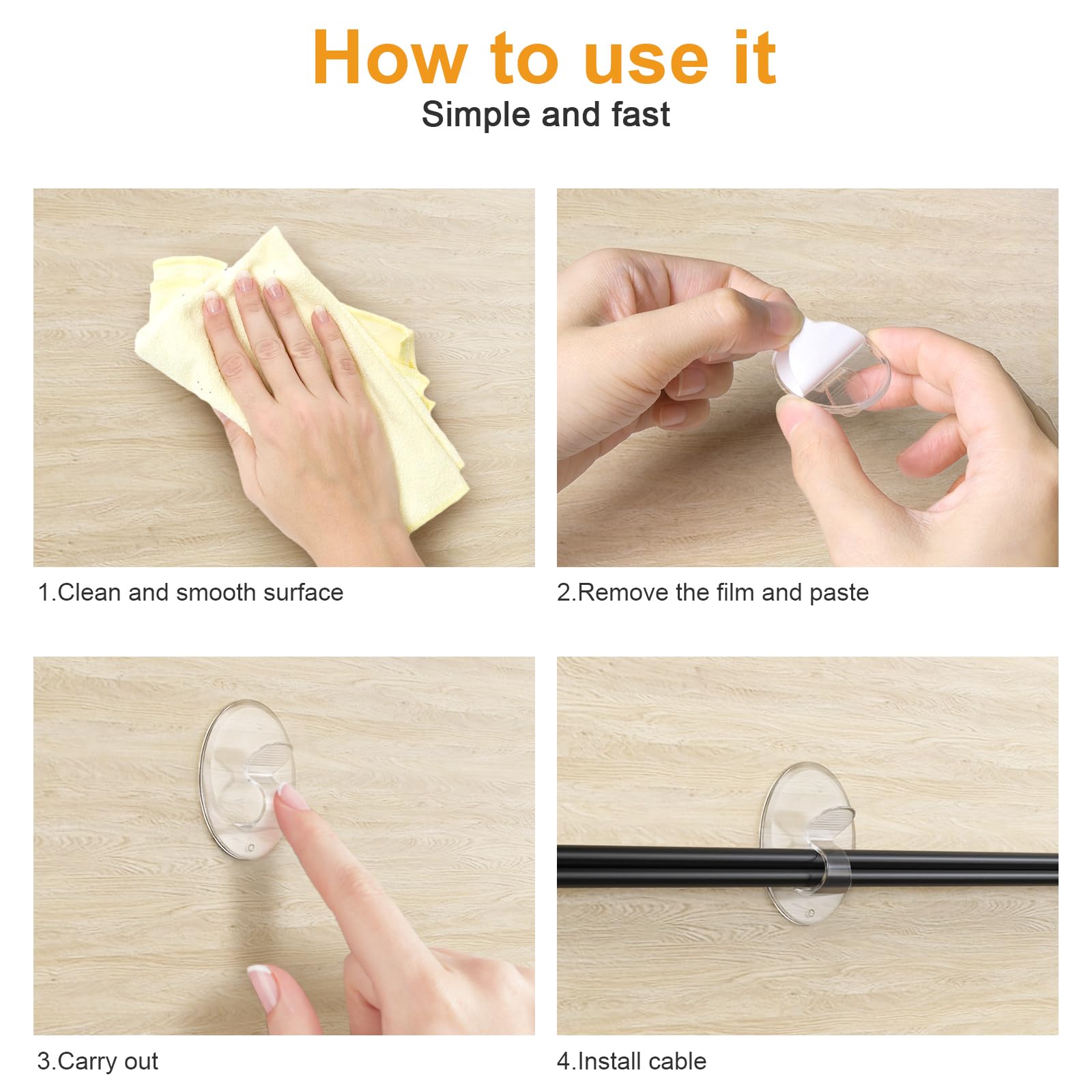 How to use it

Simple and fast

1.Clean and smooth surface

2.Remove the film and paste

3.Carry out

4.Install cable