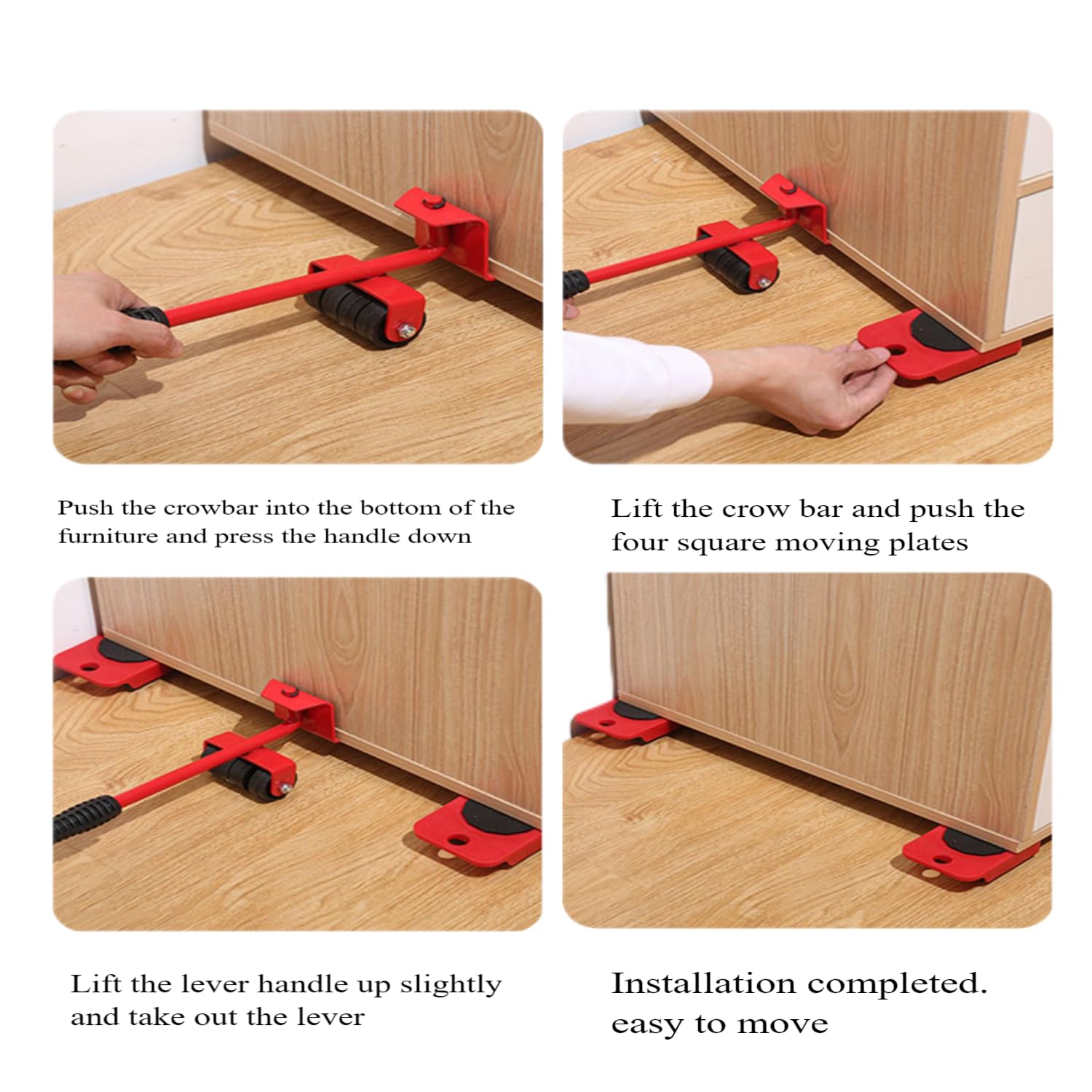 Push the crowbar into the bottom of the furniture and press the handle down

Lift the crow bar and push the four square moving plates

Lift the lever handle up slightly and take out the lever

Installation completed.
easy to move