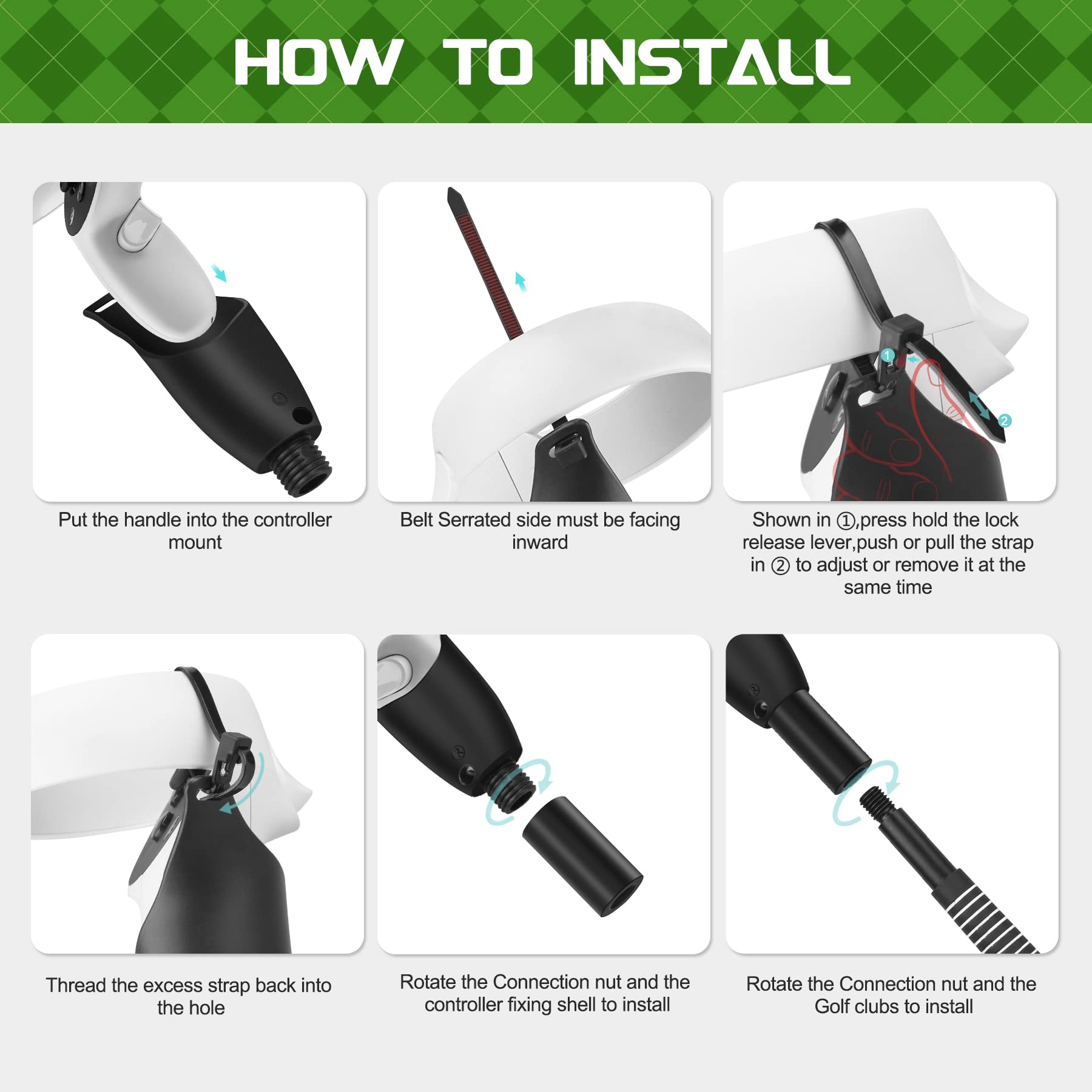 HOW TO INSTALL

Put the handle into the controller mount

Belt Serrated side must be facing inward

1

2

Shown in ①,press hold the lock release lever,push or pull the strap in ② to adjust or remove it at the same time

Thread the excess strap back into the hole

Rotate the Connection nut and the controller fixing shell to install

Rotate the Connection nut and the Golf clubs to install