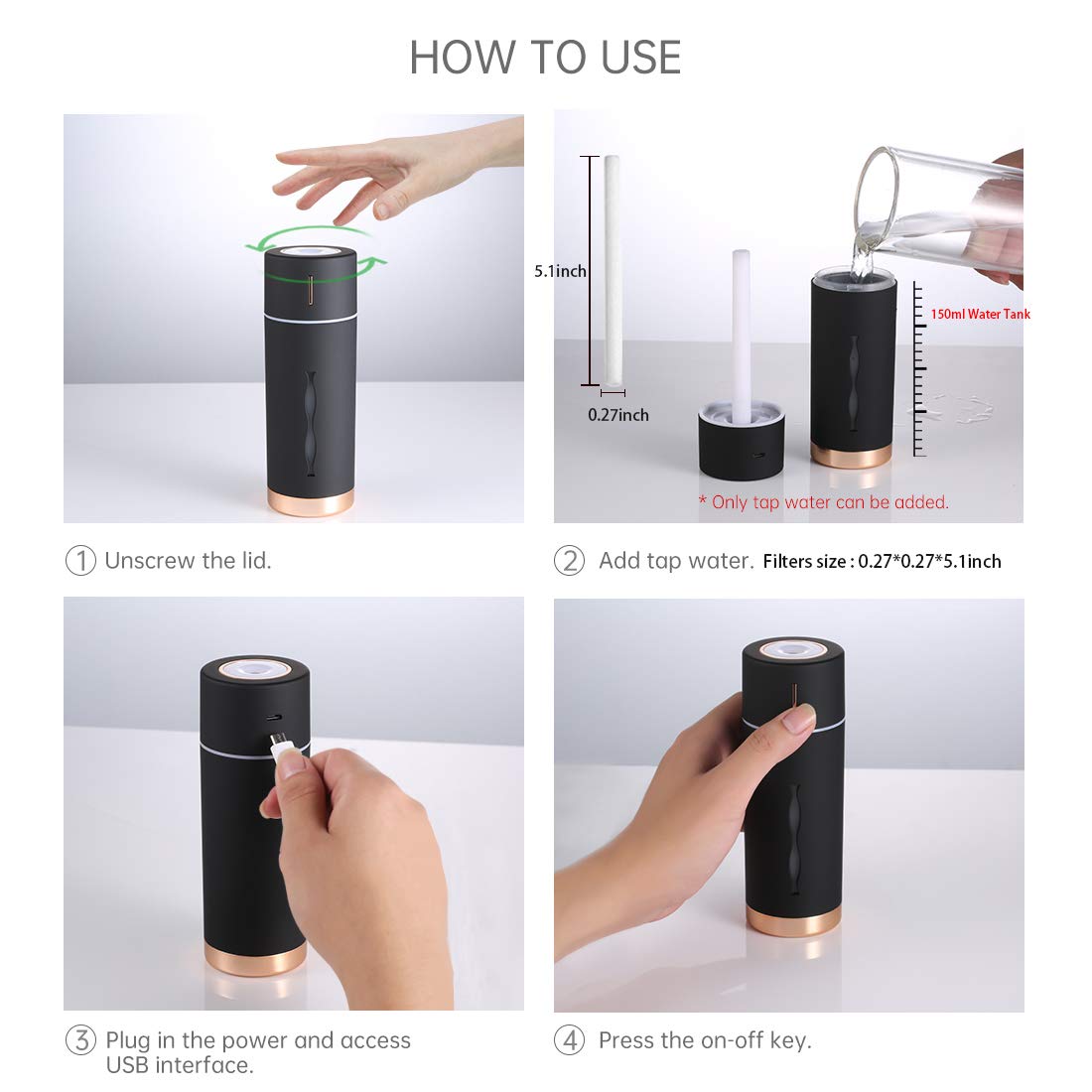 HOW TO USE

5.1inch

0.27inch

150ml Water Tank

* Only tap water can be added.

① Unscrew the lid.

② Add tap water. Filters size : 0.27*0.27*5.1inch

③ Plug in the power and access USB interface.

④ Press the on-off key.