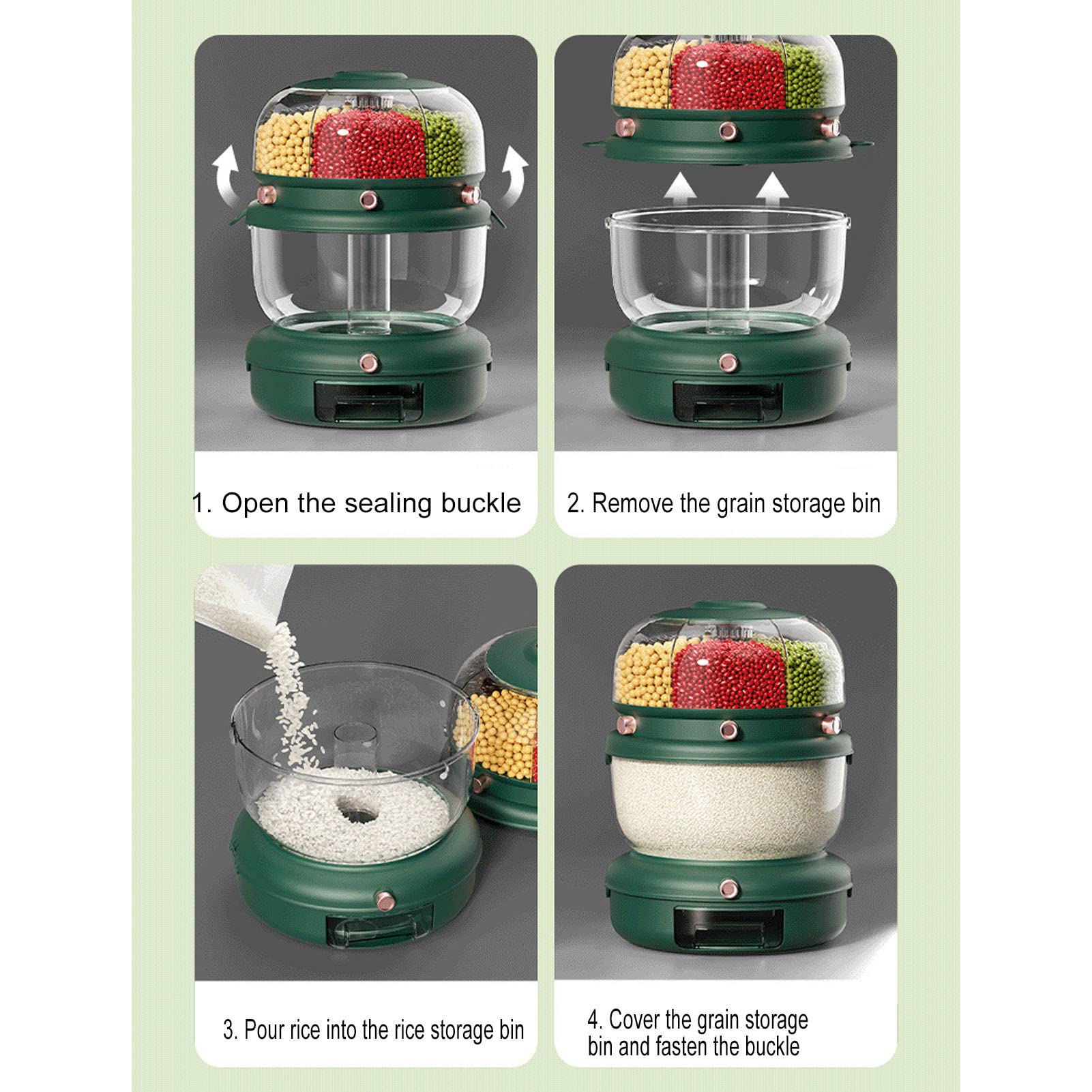 1. Open the sealing buckle

2. Remove the grain storage bin

3. Pour rice into the rice storage bin

4. Cover the grain storage bin and fasten the buckle