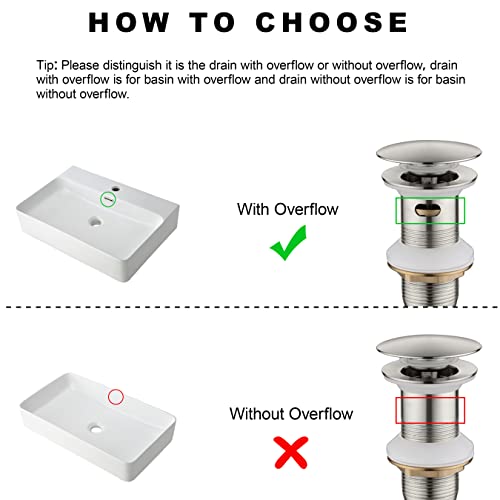 HOW TO CHOOSE

Tip: Please distinguish it is the drain with overflow or without overflow, drain with overflow is for basin with overflow and drain without overflow is for basin without overflow.

With Overflow

Without Overflow