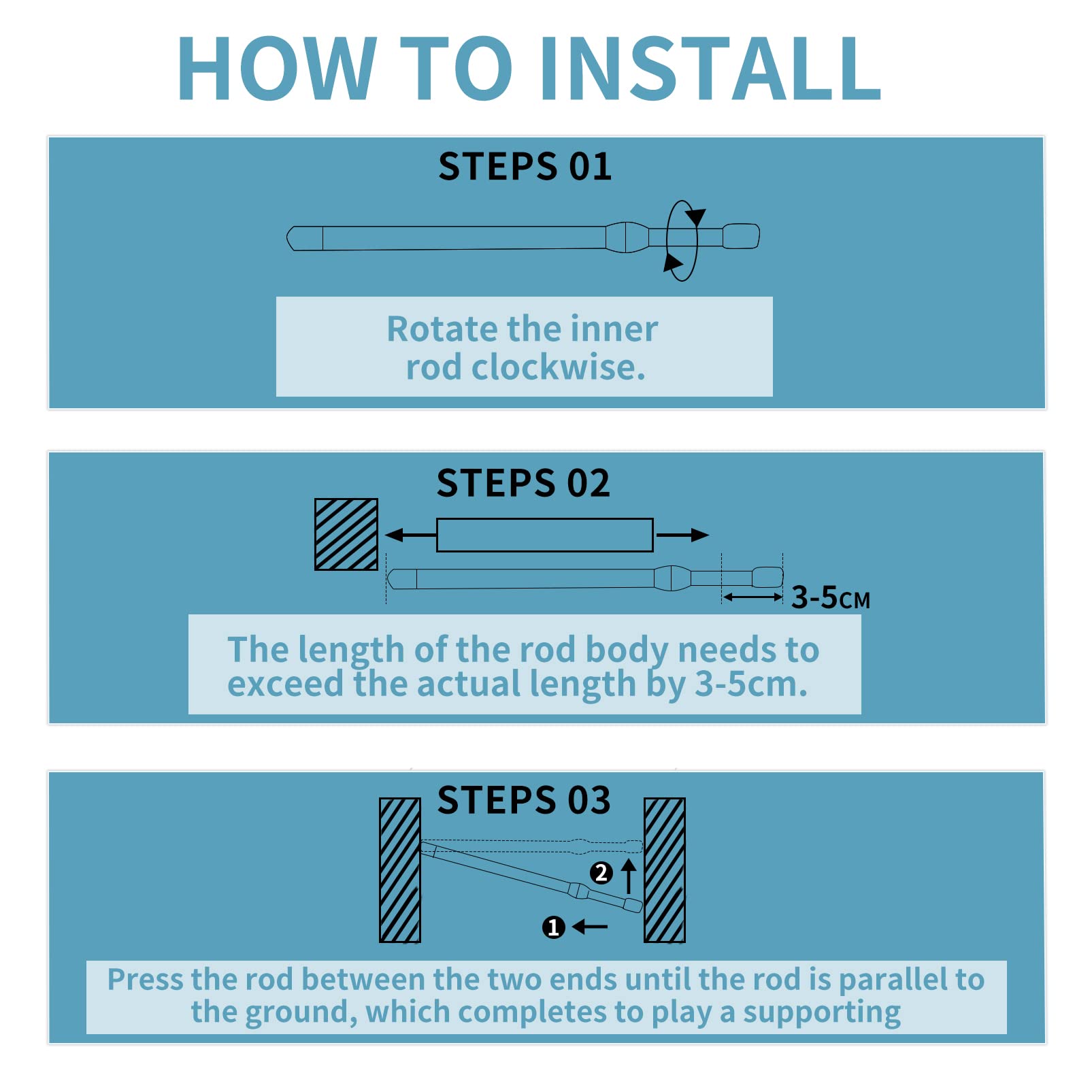 HOW TO INSTALL

STEPS 01

Rotate the inner rod clockwise.

STEPS 02

3-5CM

The length of the rod body needs to exceed the actual length by 3-5cm.

STEPS 03

2

1

Press the rod between the two ends until the rod is parallel to the ground, which completes to play a supporting