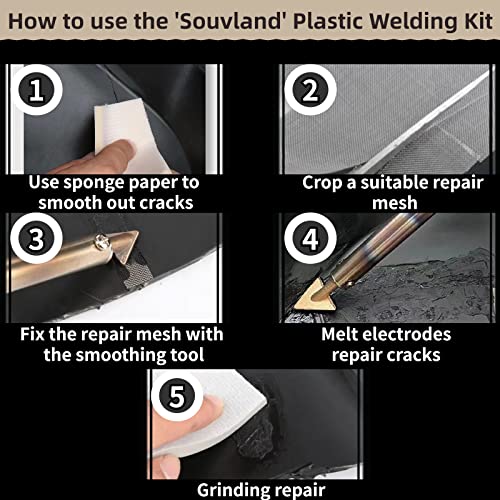 How to use the 'Souvland' Plastic Welding Kit

1

Use sponge paper to smooth out cracks

2

Crop a suitable repair mesh

3

Fix the repair mesh with the smoothing tool

4

Melt electrodes repair cracks

5

Grinding repair