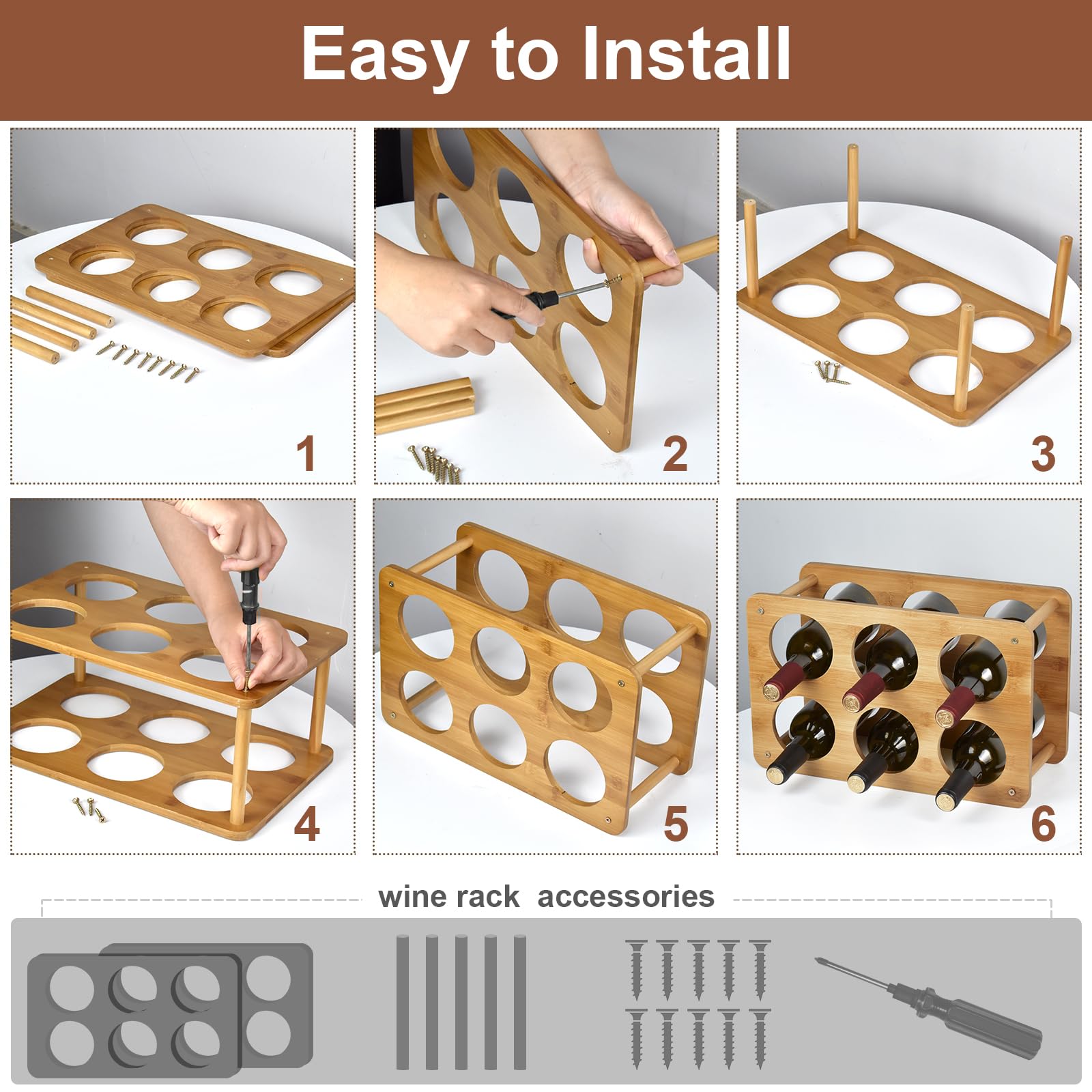 Easy to Install

1

2

3

4

5

6

wine rack accessories