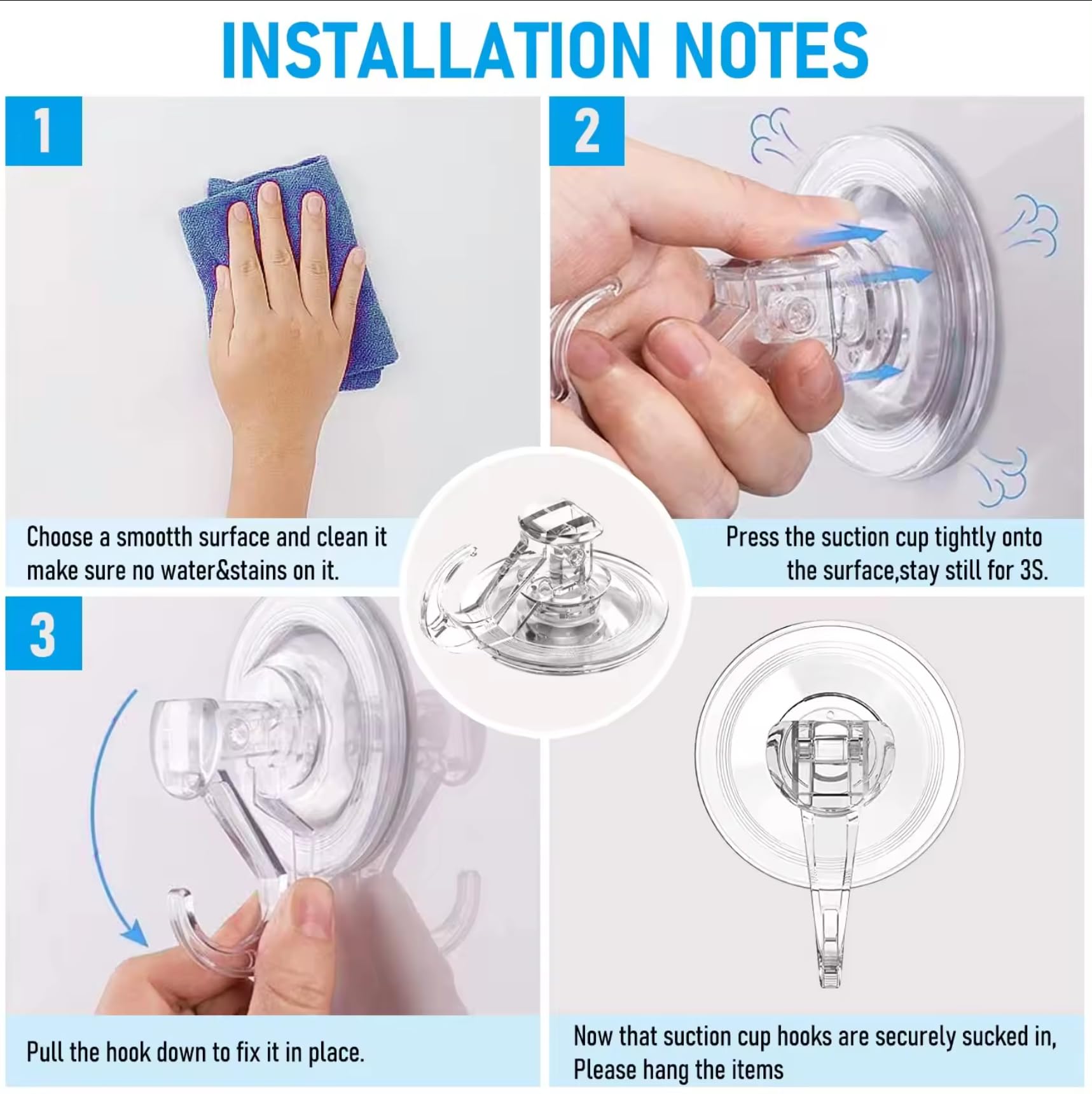 INSTALLATION NOTES

1

Choose a smootth surface and clean it make sure no water&stains on it.

2

Press the suction cup tightly onto the surface,stay still for 3S.

3

Pull the hook down to fix it in place.

Now that suction cup hooks are securely sucked in, Please hang the items