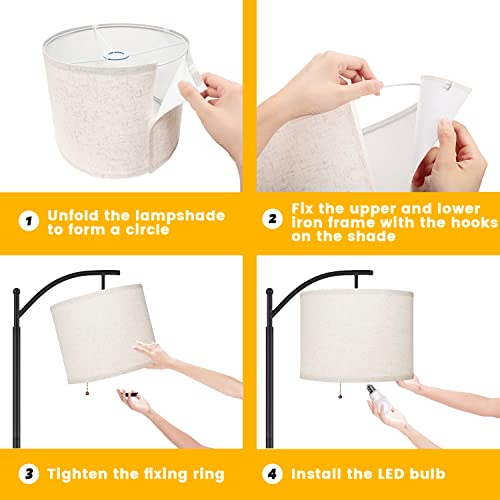 1 Unfold the lampshade to form a circle

2 Fix the upper and lower iron frame with the hooks on the shade

3 Tighten the fixing ring

4 Install the LED bulb