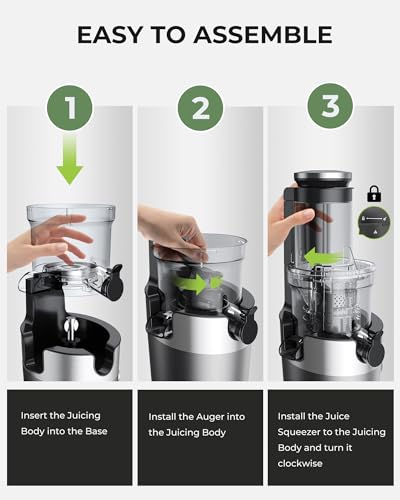 EASY TO ASSEMBLE

1

2

3

Insert the Juicing Body into the Base

Install the Auger into the Juicing Body

Install the Juice Squeezer to the Juicing Body and turn it clockwise