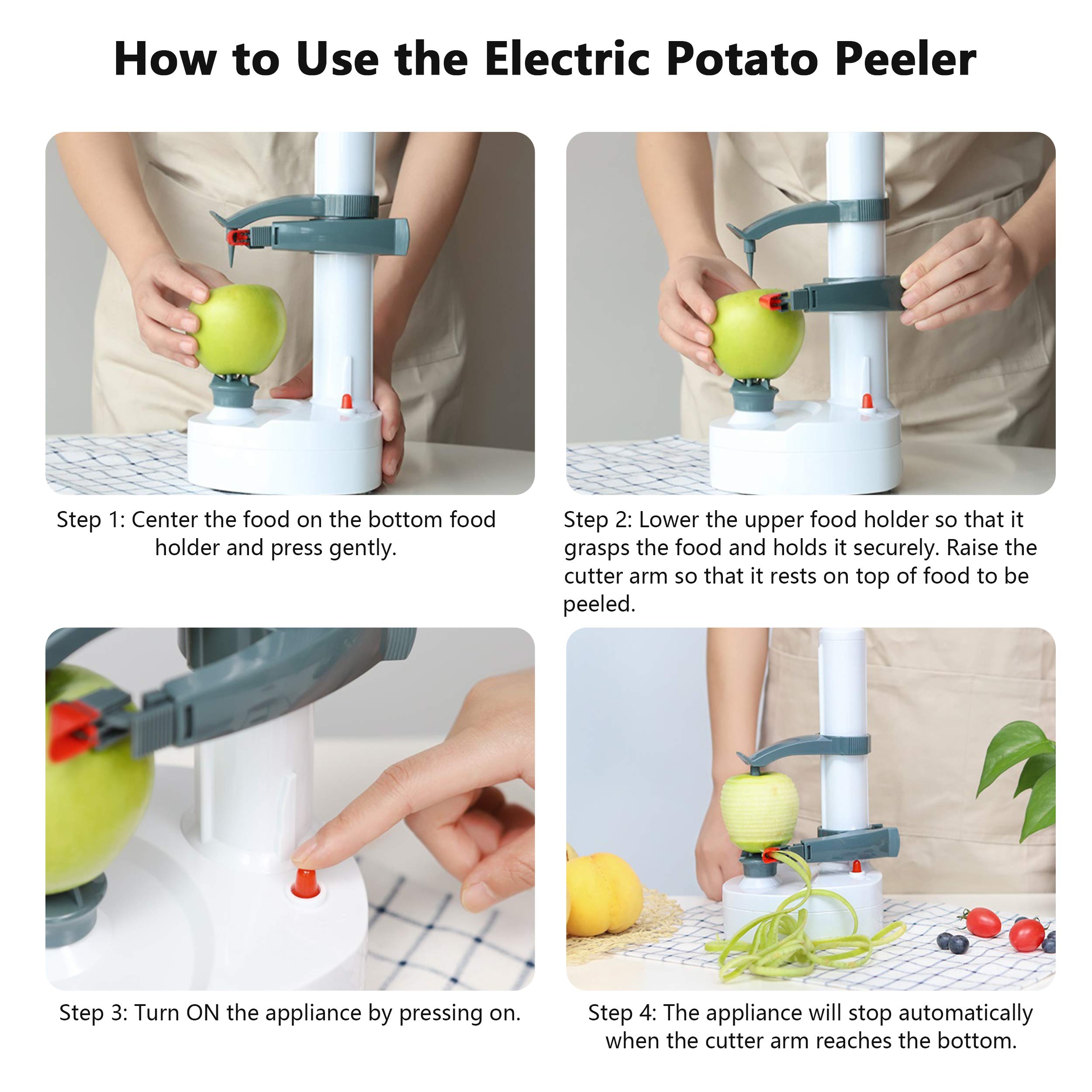 How to Use the Electric Potato Peeler

Step 1: Center the food on the bottom food holder and press gently.

Step 2: Lower the upper food holder so that it grasps the food and holds it securely. Raise the cutter arm so that it rests on top of food to be peeled.

Step 3: Turn ON the appliance by pressing on.

Step 4: The appliance will stop automatically when the cutter arm reaches the bottom.