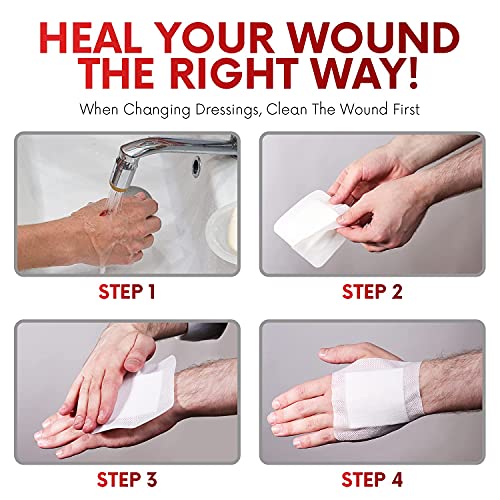 HEAL YOUR WOUND THE RIGHT WAY!

When Changing Dressings, Clean The Wound First

STEP 1

STEP 2

STEP 3

STEP 4