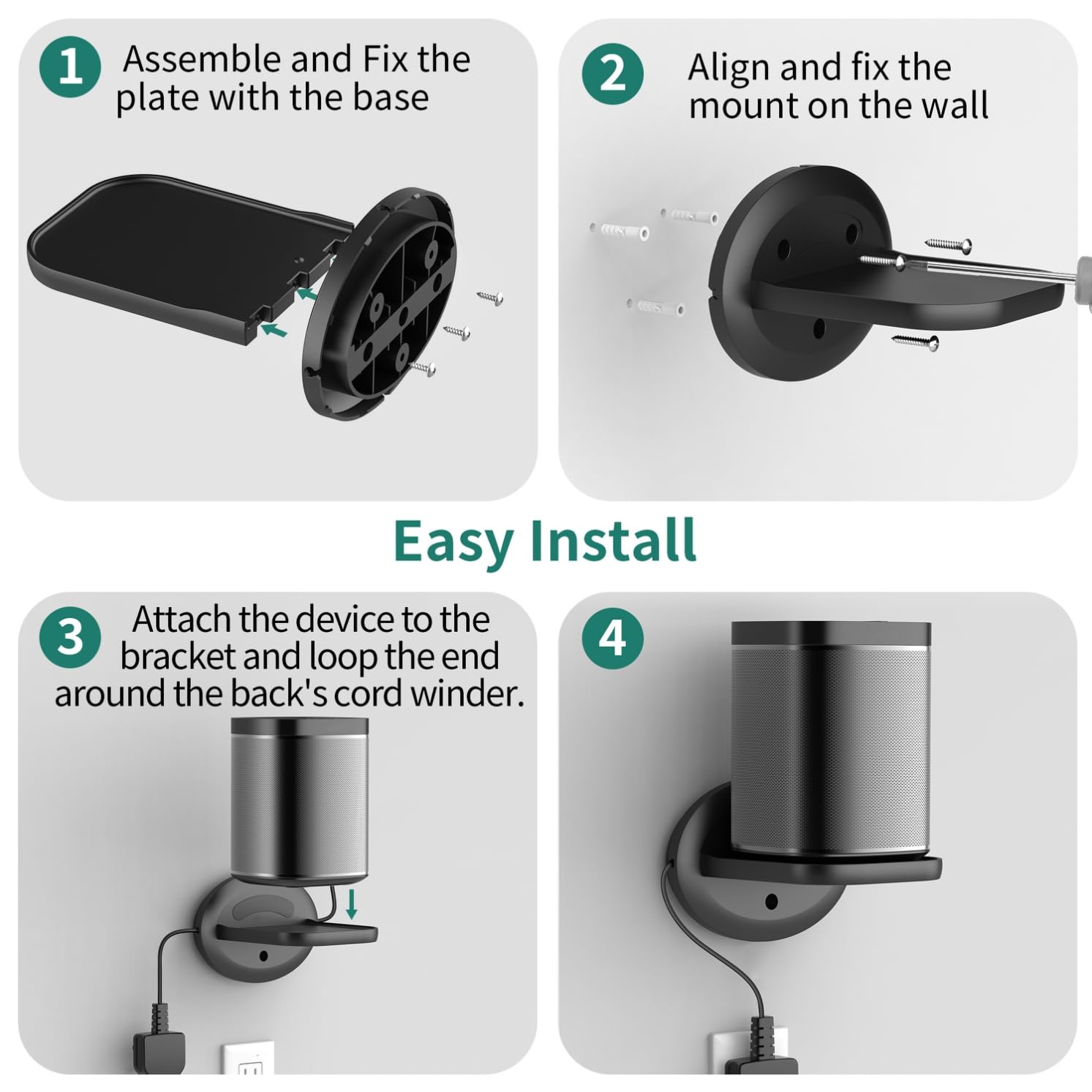 1 Assemble and Fix the plate with the base

2 Align and fix the mount on the wall

Easy Install

3 Attach the device to the bracket and loop the end around the back's cord winder.

4