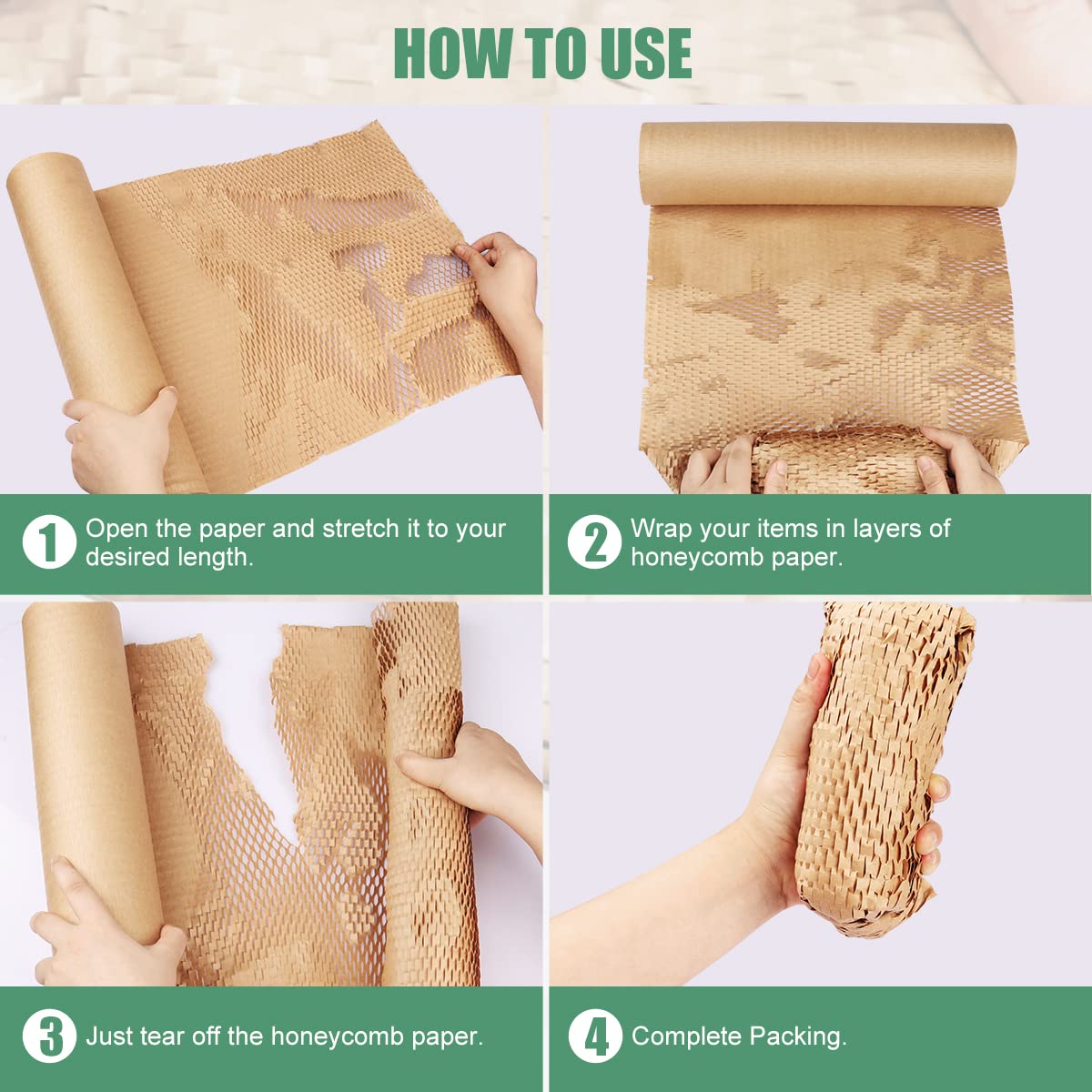 HOW TO USE

1 Open the paper and stretch it to your desired length.

2 Wrap your items in layers of honeycomb paper.

3 Just tear off the honeycomb paper.

4 Complete Packing.