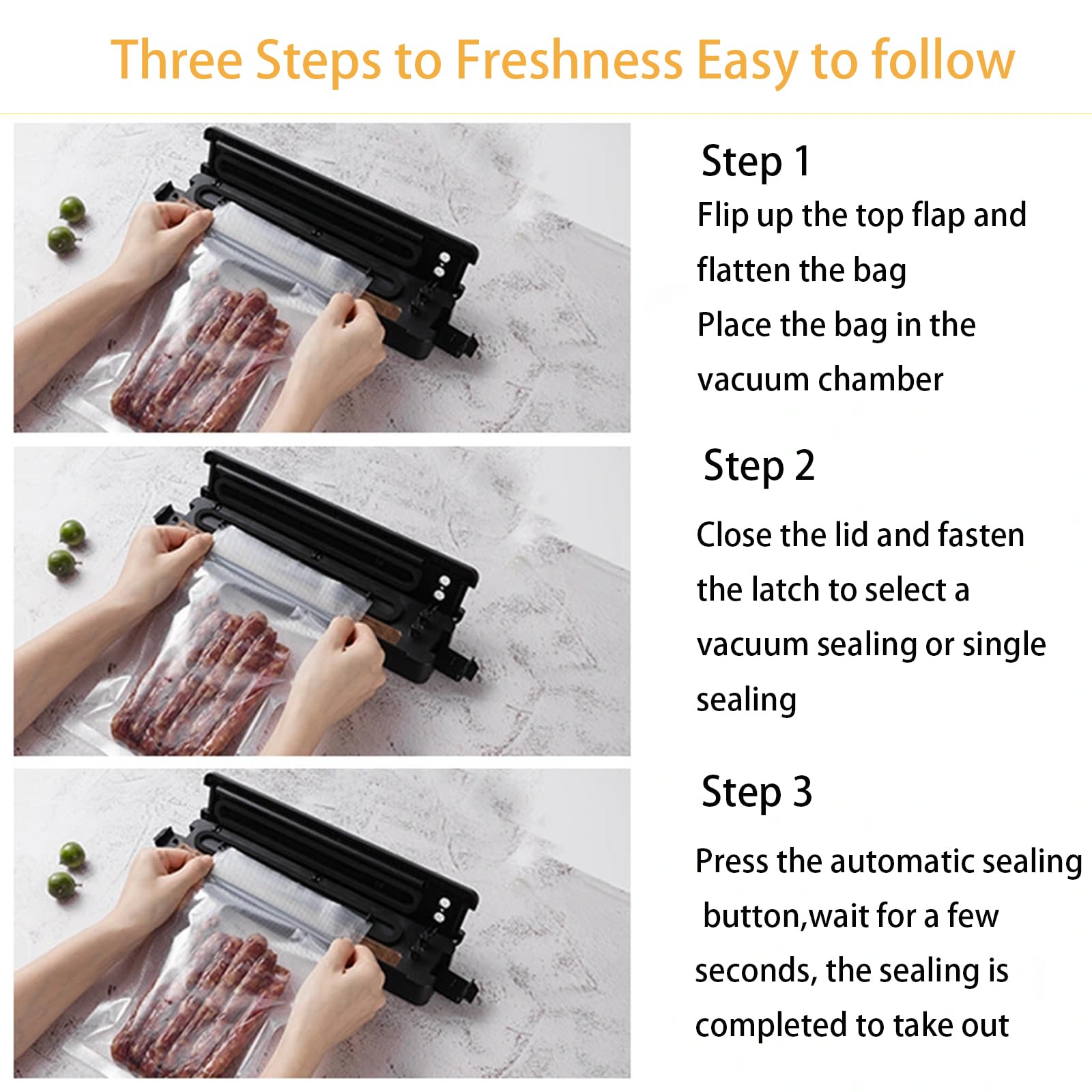 Three Steps to Freshness Easy to follow

Step 1

Flip up the top flap and flatten the bag

Place the bag in the vacuum chamber

Step 2

Close the lid and fasten the latch to select a vacuum sealing or single sealing

Step 3

Press the automatic sealing button,wait for a few seconds, the sealing is completed to take out