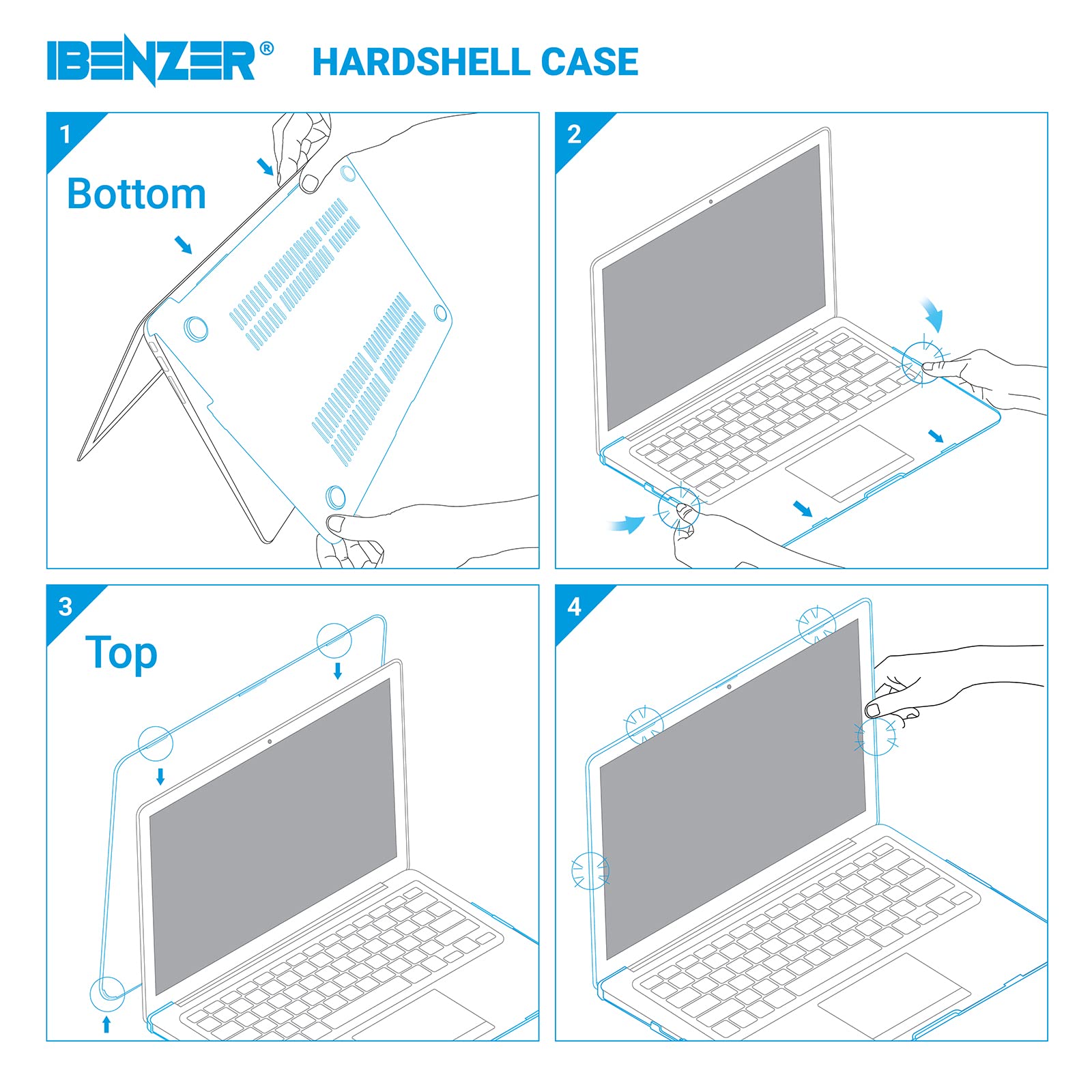 IBENZER® HARDSHELL CASE

1

Bottom

2

3

Top

4